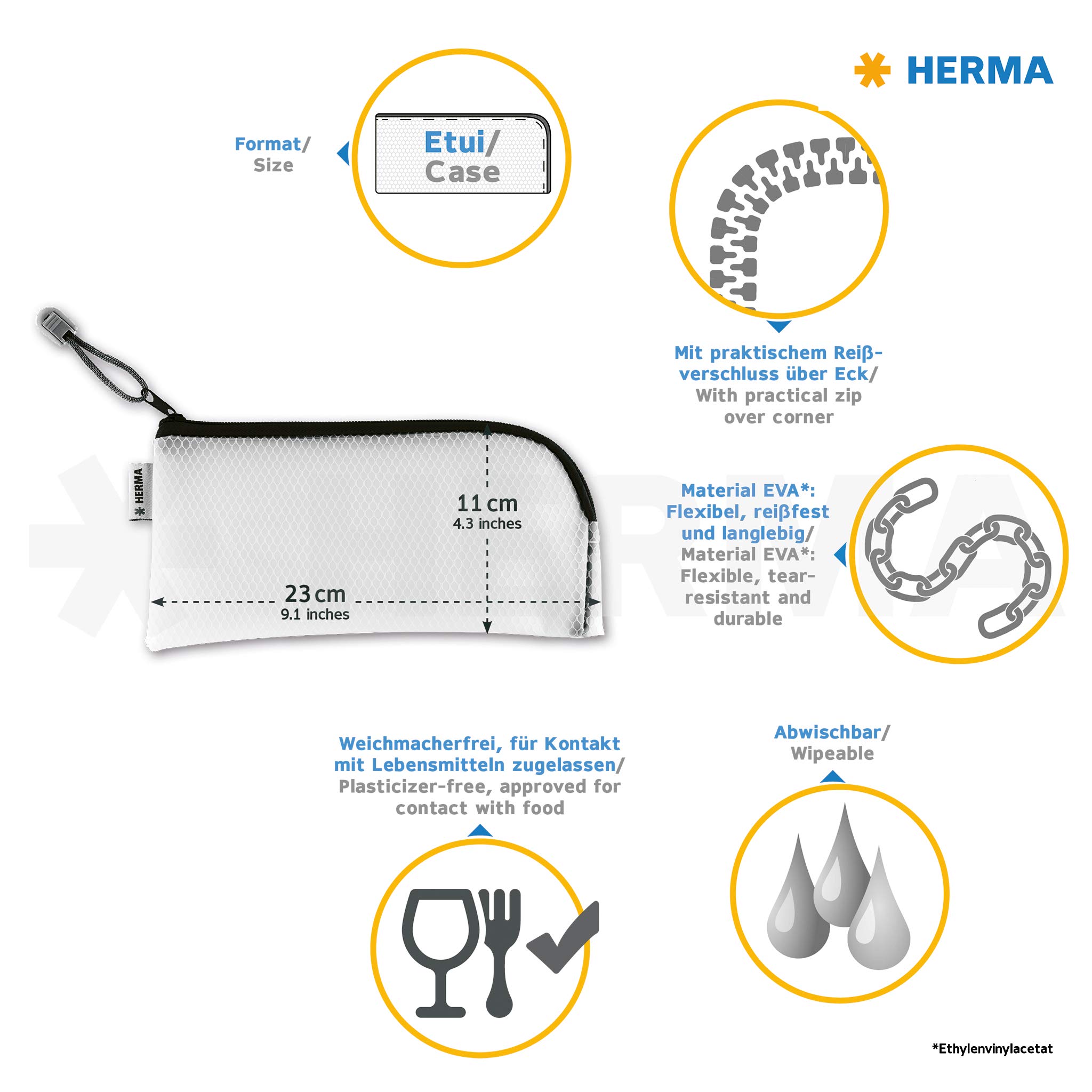 HERMA

Format/
Size

Etui/
Case

Mit praktischem Reißverschluss über Eck/
With practical zip over corner

HERMA

11 cm
4.3 inches

23 cm
9.1 inches

Material EVA*:
Flexibel, reißfest und langlebig/
Material EVA*:
Flexible, tear-resistant and durable

Weichmacherfrei, für Kontakt mit Lebensmitteln zugelassen/
Plasticizer-free, approved for contact with food

Abwischbar/
Wipeable

*Ethylenvinylacetat