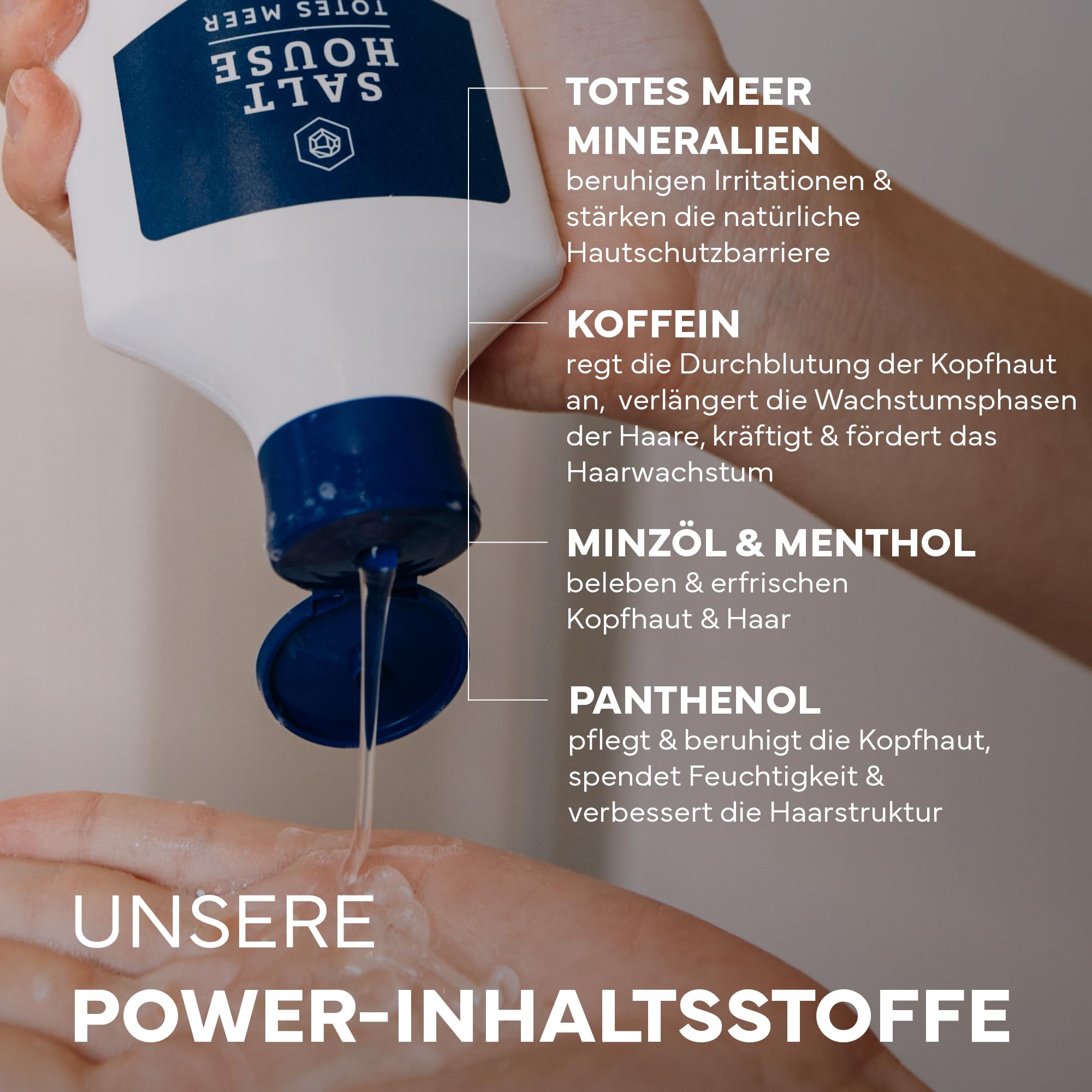 SALT HOUSE
TOTES MEER

TOTES MEER MINERALIEN
beruhigen Irritationen & stärken die natürliche Hautschutzbarriere

KOFFEIN
regt die Durchblutung der Kopfhaut an,  verlängert die Wachstumsphasen der Haare, kräftigt & fördert das Haarwachstum

MINZÖL & MENTHOL
beleben & erfrischen Kopfhaut & Haar

PANTHENOL
pflegt & beruhigt die Kopfhaut, spendet Feuchtigkeit & verbessert die Haarstruktur

UNSERE
POWER-INHALTSSTOFFE