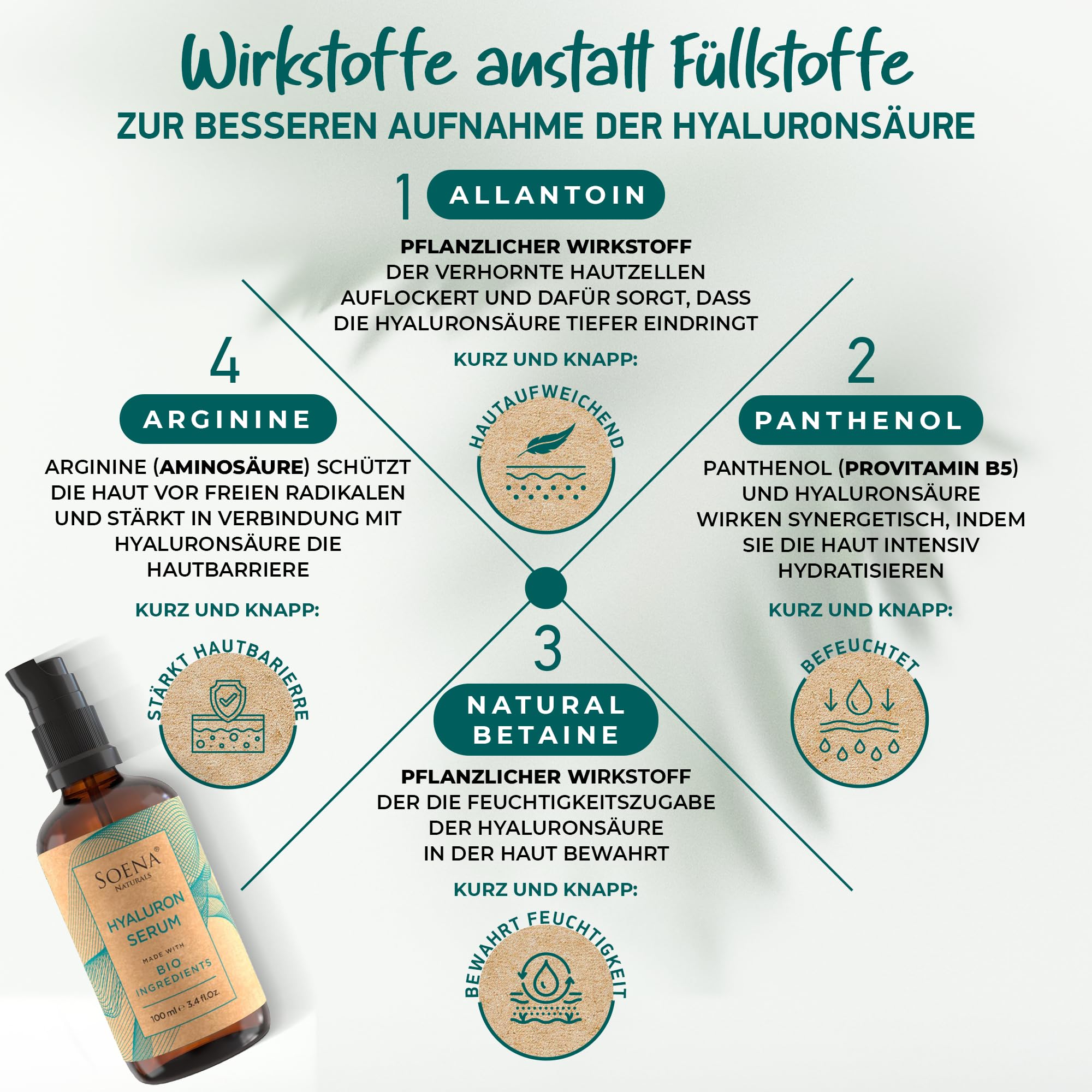 Wirkstoffe anstatt Füllstoffe
ZUR BESSEREN AUFNAHME DER HYALURONSÄURE

1 ALLANTOIN

PFLANZLICHER WIRKSTOFF DER VERHORNTE HAUTZELLEN AUFLOCKERT UND DAFÜR SORGT, DASS DIE HYALURONSÄURE TIEFER EINDRINGT

KURZ UND KNAPP:

HAUTAUFWEICHEND

2 PANTHENOL

PANTHENOL (PROVITAMIN B5) UND HYALURONSÄURE WIRKEN SYNERGETISCH, INDEM SIE DIE HAUT INTENSIV HYDRATISIEREN

KURZ UND KNAPP:

BEFEUCHTET

3 NATURAL BETAINE

PFLANZLICHER WIRKSTOFF DER DIE FEUCHTIGKEITSZUGABE DER HYALURONSÄURE IN DER HAUT BEWAHRT

KURZ UND KNAPP:

BEWAHRT FEUCHTIGKEIT

4 ARGININE

ARGININE (AMINOSÄURE) SCHÜTZT DIE HAUT VOR FREIEN RADIKALEN UND STÄRKT IN VERBINDUNG MIT HYALURONSÄURE DIE HAUTBARRIERE

KURZ UND KNAPP:

STÄRKT HAUTBARIERRE

SOENA® NATURALS
HYALURON SERUM
MADE WITH
BIO INGREDIENTS
100 ml ℮ 3.4 fl.Oz.