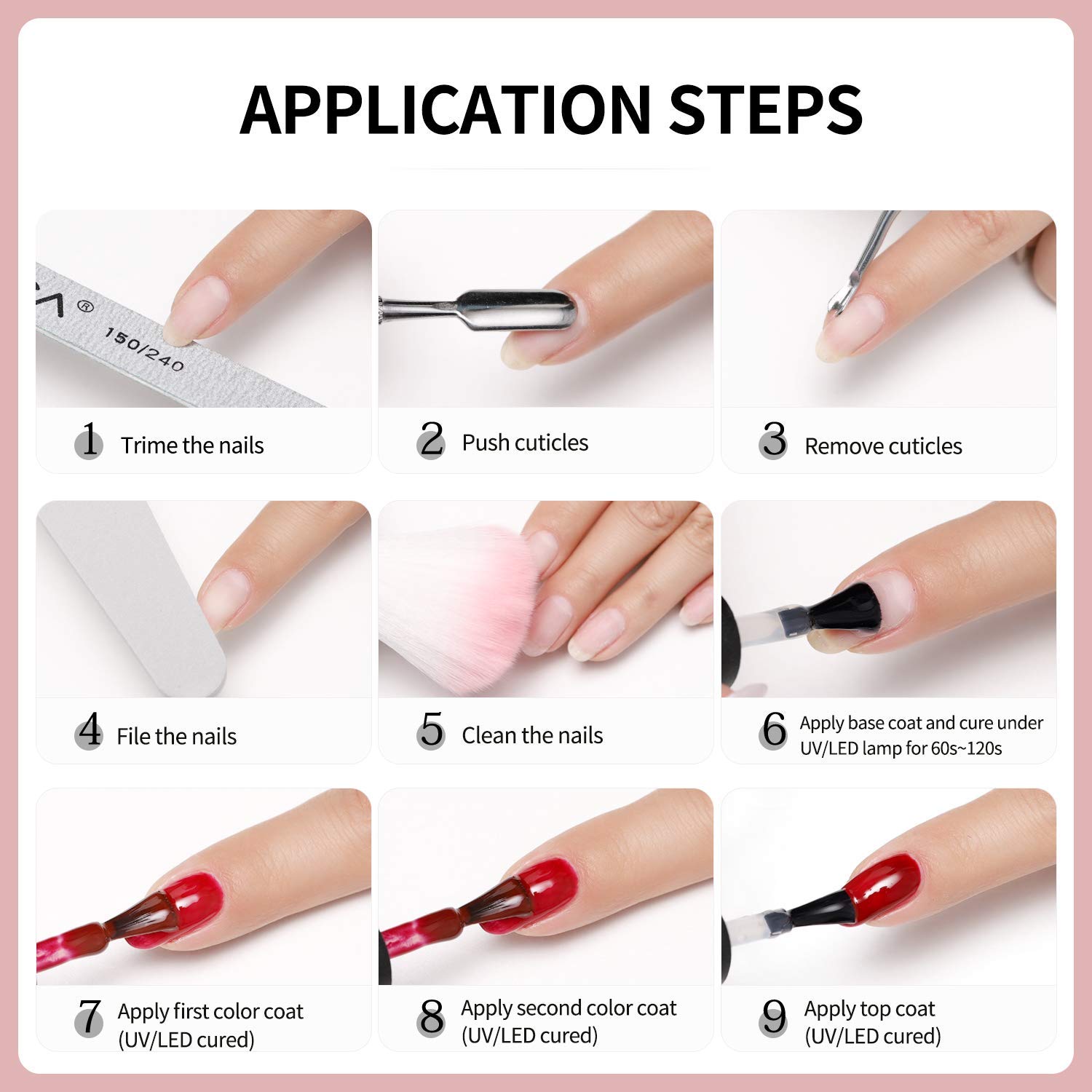 APPLICATION STEPS

®
150/240

1 Trime the nails

2 Push cuticles

3 Remove cuticles

4 File the nails

5 Clean the nails

6 Apply base coat and cure under UV/LED lamp for 60s~120s

7 Apply first color coat (UV/LED cured)

8 Apply second color coat (UV/LED cured)

9 Apply top coat (UV/LED cured)