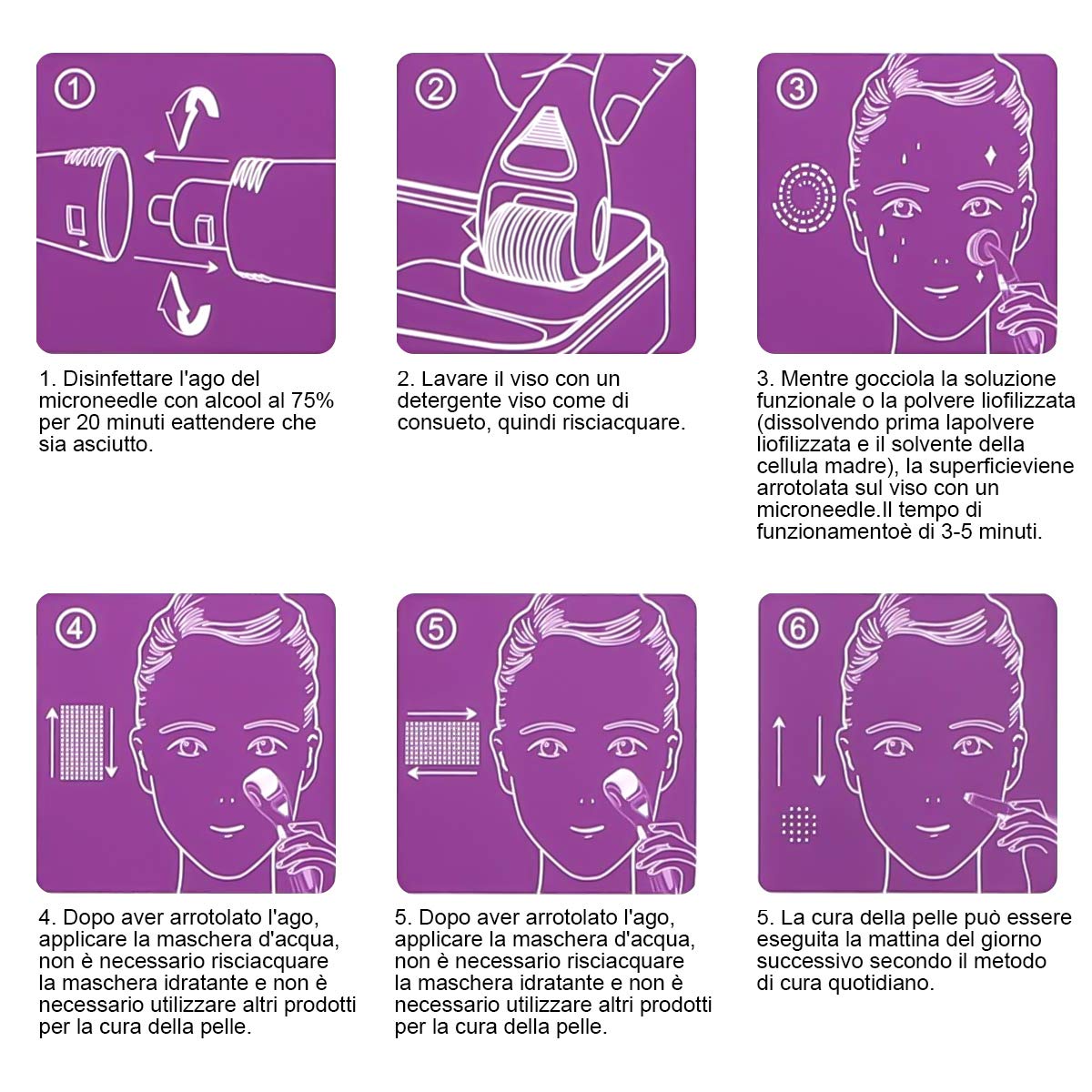 ①

1. Disinfettare l'ago del microneedle con alcool al 75% per 20 minuti eattendere che sia asciutto.

②

2. Lavare il viso con un detergente viso come di consueto, quindi risciacquare.

③

3. Mentre gocciola la soluzione funzionale o la polvere liofilizzata (dissolvendo prima lapolvere liofilizzata e il solvente della cellula madre), la superficieviene arrotolata sul viso con un microneedle.Il tempo di funzionamentoè di 3-5 minuti.

④

4. Dopo aver arrotolato l'ago, applicare la maschera d'acqua, non è necessario risciacquare la maschera idratante e non è necessario utilizzare altri prodotti per la cura della pelle.

⑤

5. Dopo aver arrotolato l'ago, applicare la maschera d'acqua, non è necessario risciacquare la maschera idratante e non è necessario utilizzare altri prodotti per la cura della pelle.

⑥

5. La cura della pelle può essere eseguita la mattina del giorno successivo secondo il metodo di cura quotidiano.