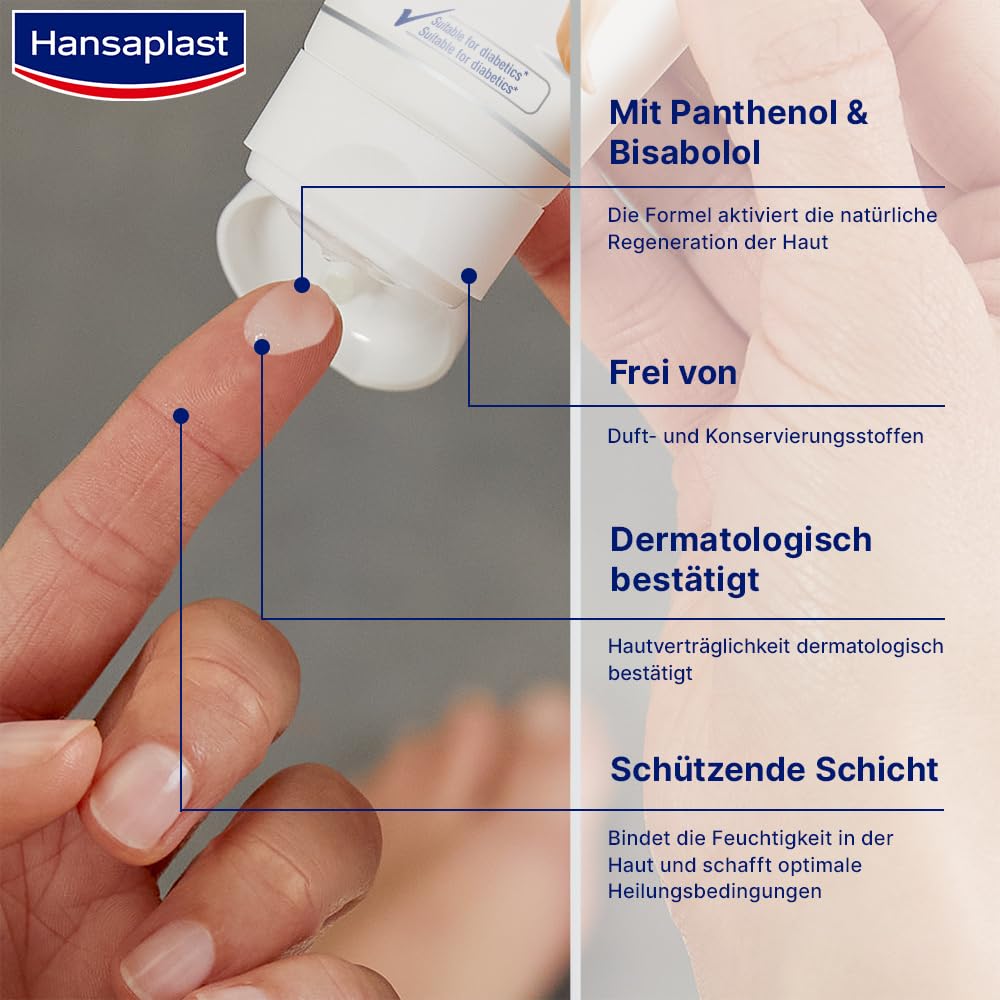 Hansaplast

Suitable for diabetics*
Suitable for diabetics*

Mit Panthenol & Bisabolol

Die Formel aktiviert die natürliche Regeneration der Haut

Frei von

Duft- und Konservierungsstoffen

Dermatologisch bestätigt

Hautverträglichkeit dermatologisch bestätigt

Schützende Schicht

Bindet die Feuchtigkeit in der Haut und schafft optimale Heilungsbedingungen