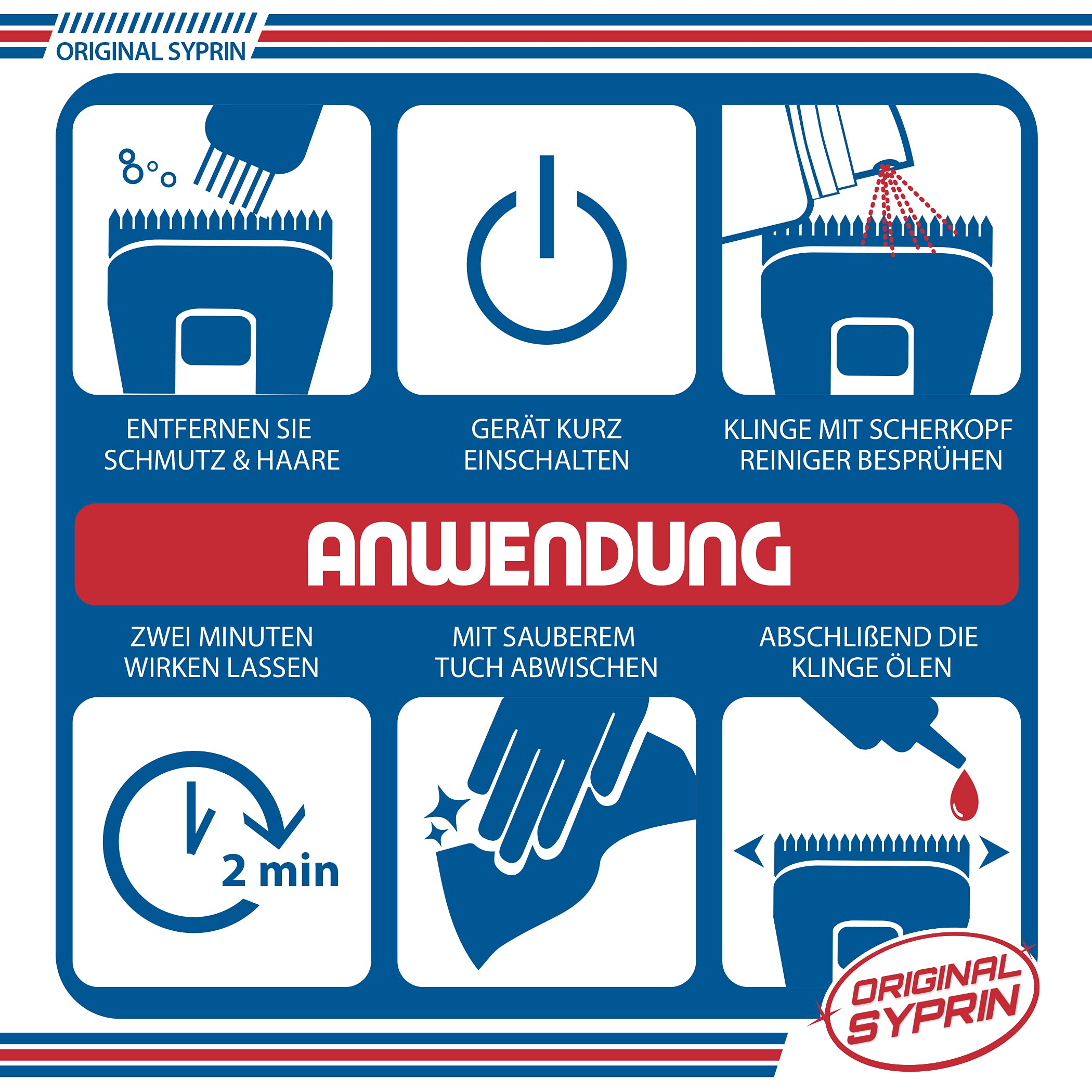 ORIGINAL SYPRIN

ENTFERNEN SIE SCHMUTZ & HAARE

GERÄT KURZ EINSCHALTEN

KLINGE MIT SCHERKOPF REINIGER BESPRÜHEN

ANWENDUNG

ZWEI MINUTEN WIRKEN LASSEN

MIT SAUBEREM TUCH ABWISCHEN

ABSCHLIßEND DIE KLINGE ÖLEN

2 min

ORIGINAL SYPRIN