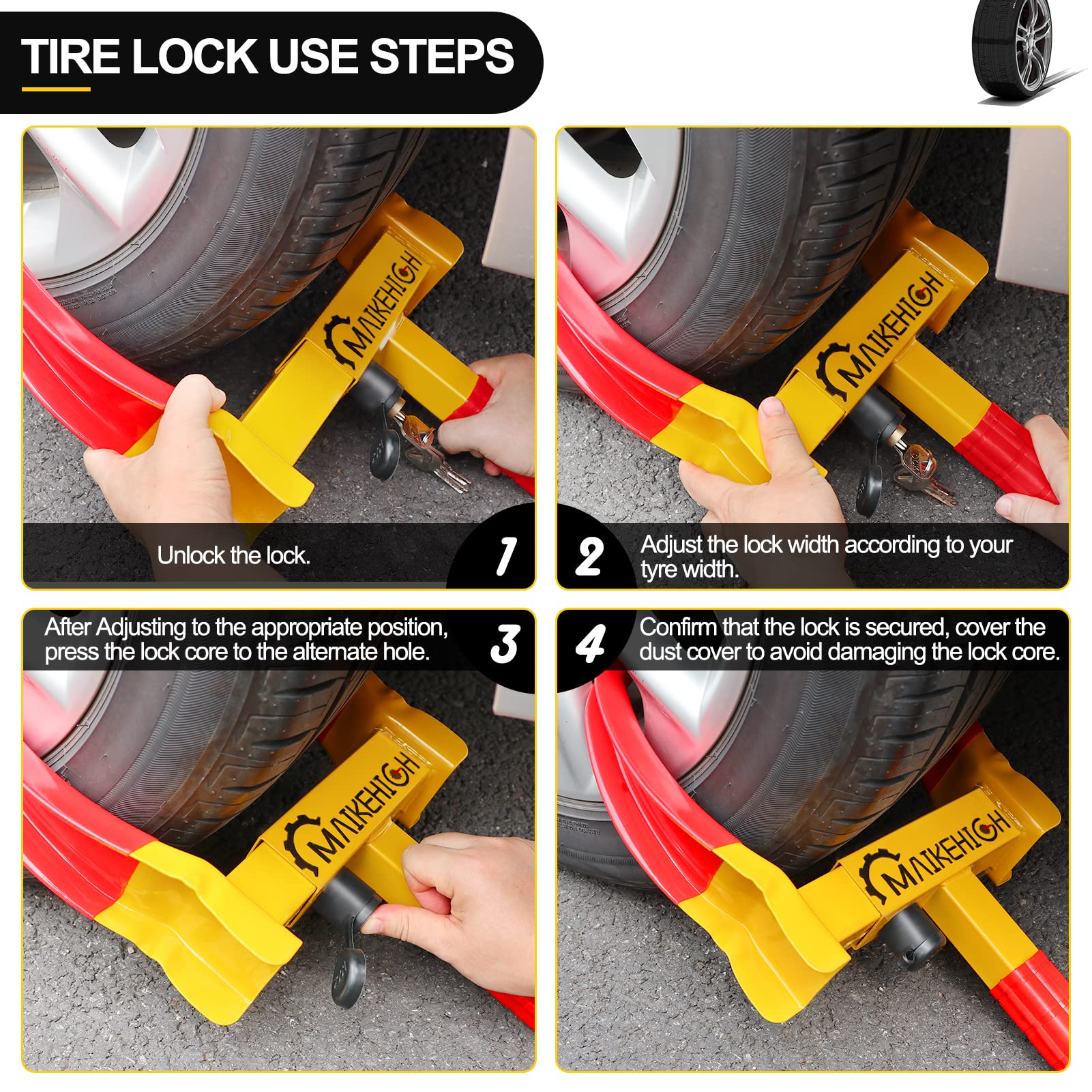 TIRE LOCK USE STEPS

MAIKEHIGH

Unlock the lock.

1

MAIKEHIGH

2

Adjust the lock width according to your tyre width.

After Adjusting to the appropriate position, press the lock core to the alternate hole.

3

MAIKEHIGH

4

Confirm that the lock is secured, cover the dust cover to avoid damaging the lock core.

MAIKEHIGH