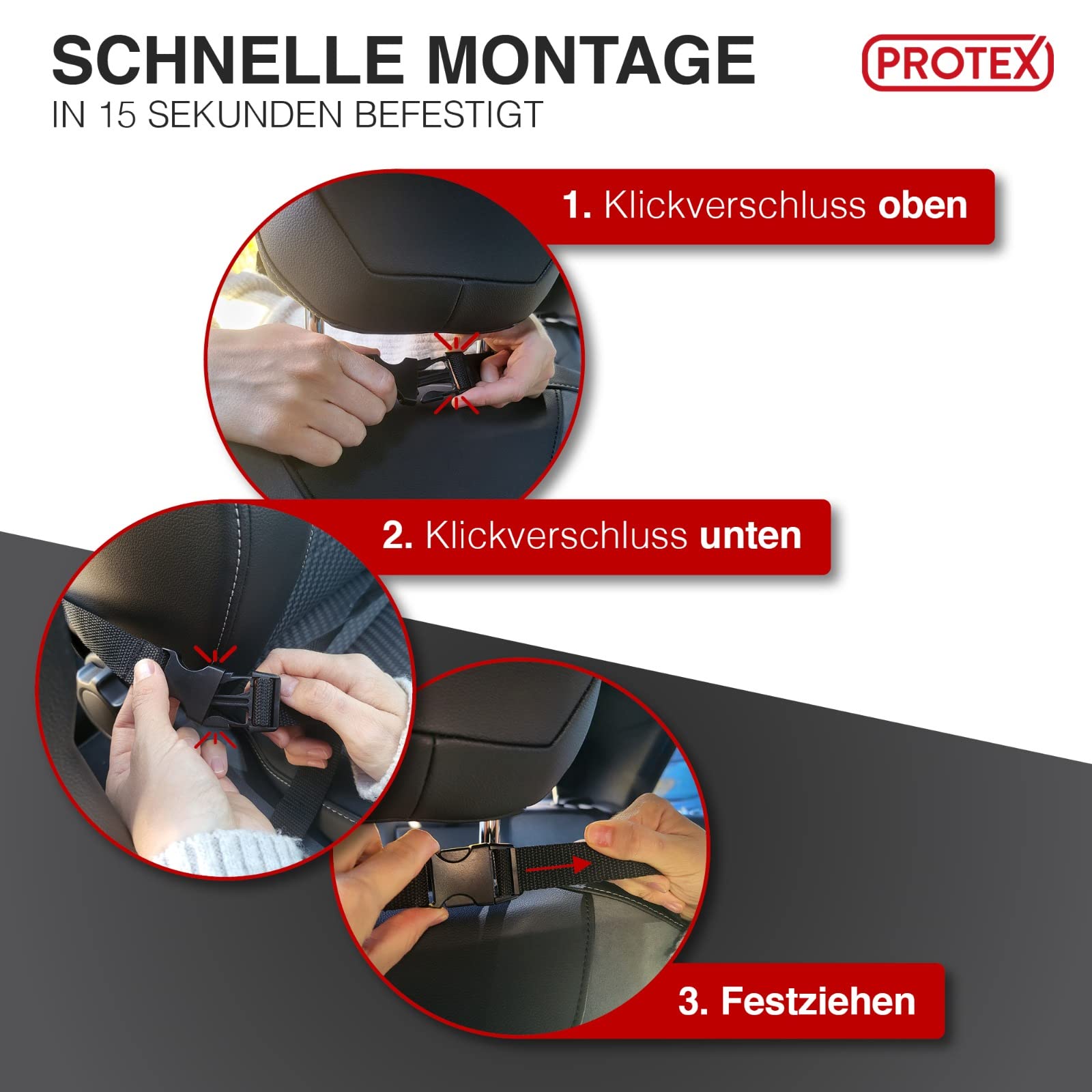 SCHNELLE MONTAGE
IN 15 SEKUNDEN BEFESTIGT

PROTEX

1. Klickverschluss oben

2. Klickverschluss unten

3. Festziehen