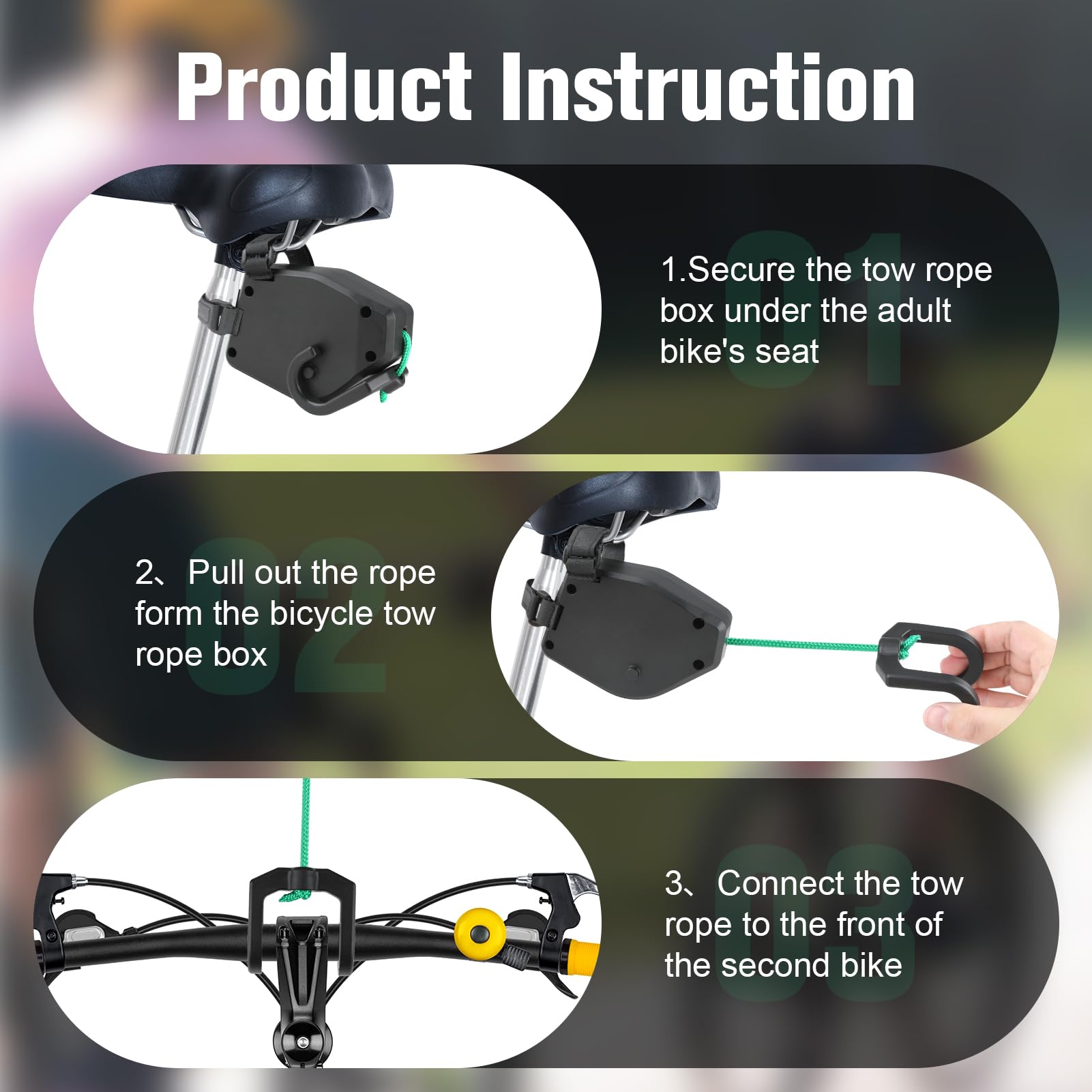 Product Instruction

01

1.Secure the tow rope box under the adult bike's seat

02

2、Pull out the rope form the bicycle tow rope box

03

3、Connect the tow rope to the front of the second bike