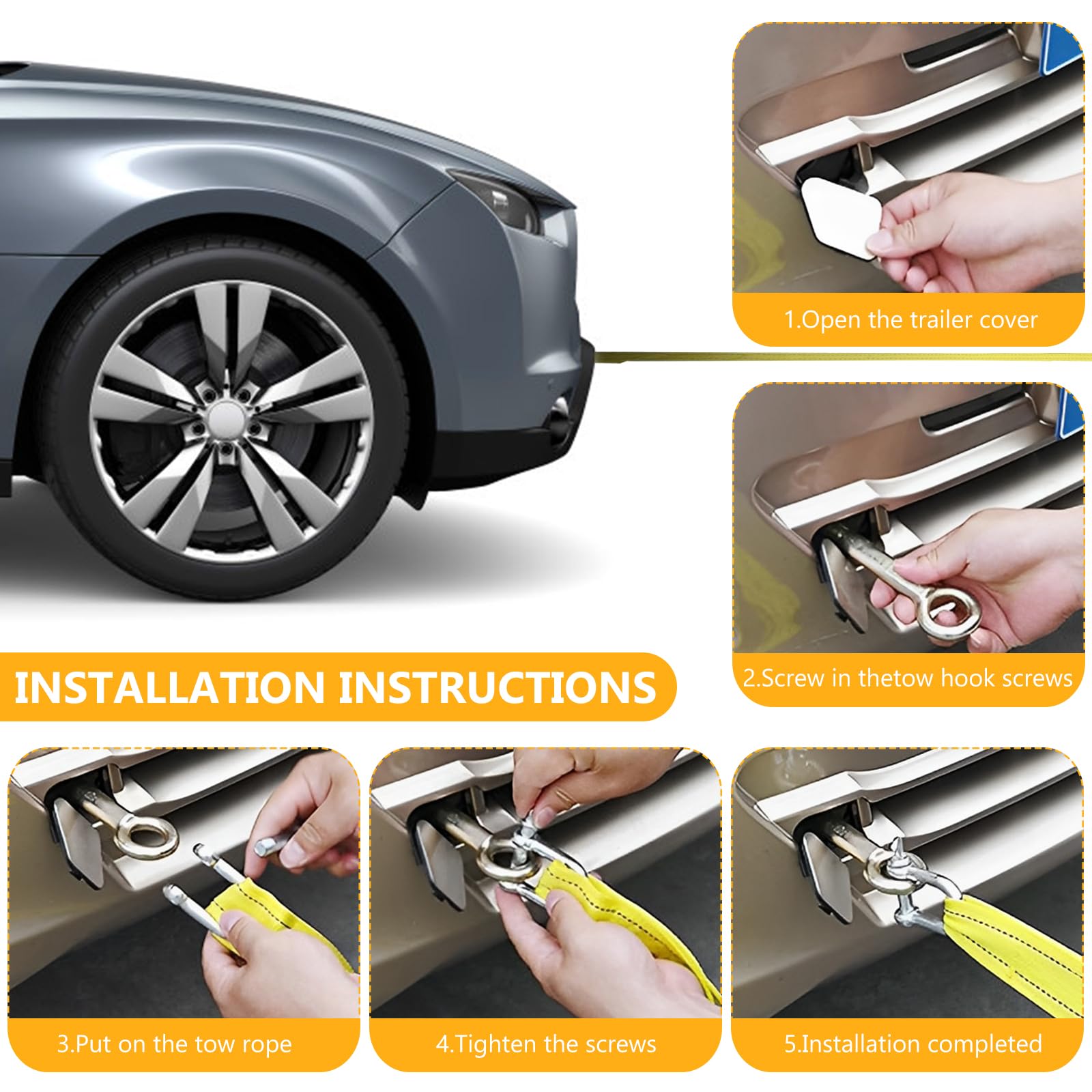 1.Open the trailer cover

2.Screw in thetow hook screws

INSTALLATION INSTRUCTIONS

3.Put on the tow rope

4.Tighten the screws

5.Installation completed