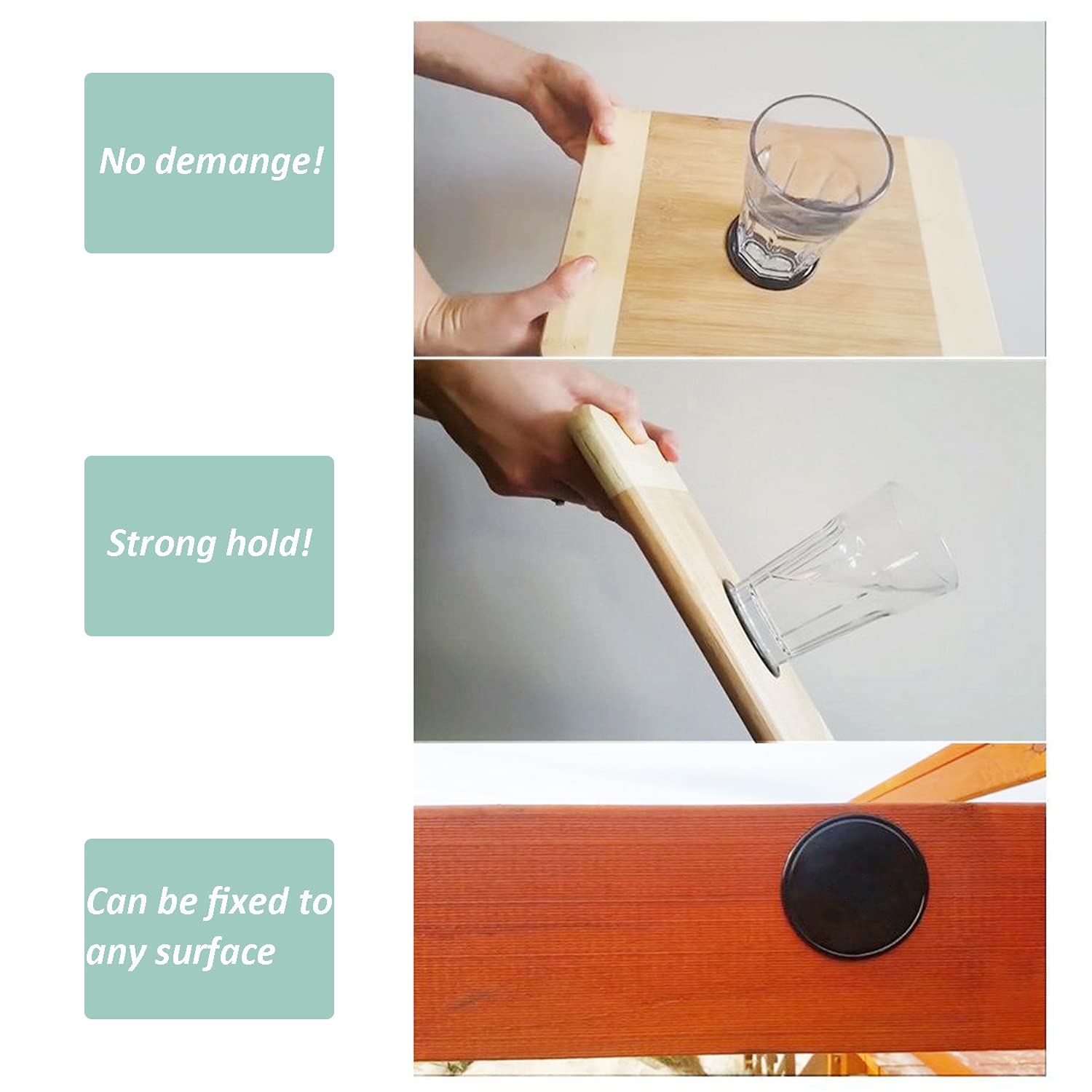 No demange!

Strong hold!

Can be fixed to any surface