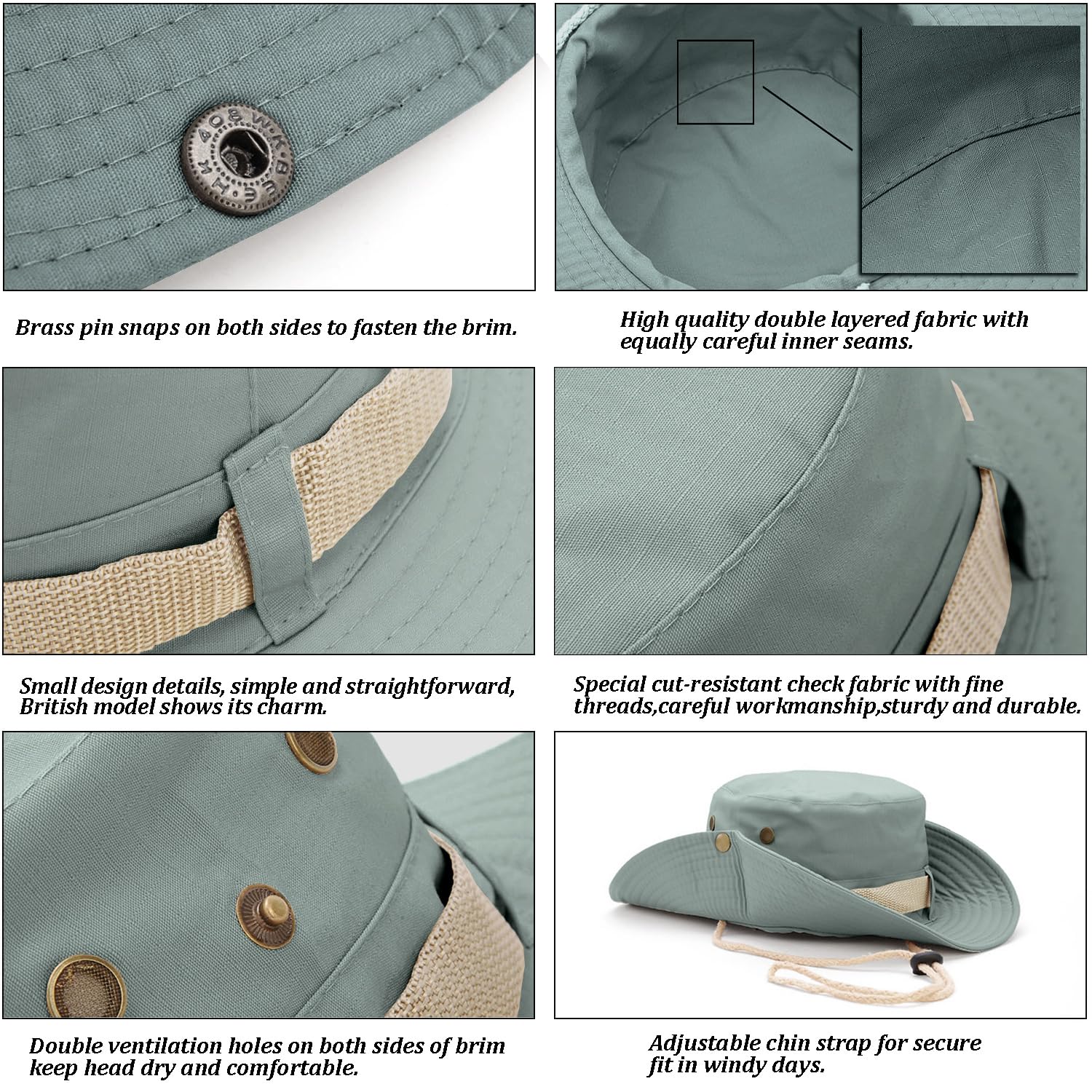 Brass pin snaps on both sides to fasten the brim.

High quality double layered fabric with equally careful inner seams.

Small design details, simple and straightforward, British model shows its charm.

Special cut-resistant check fabric with fine threads,careful workmanship,sturdy and durable.

Double ventilation holes on both sides of brim keep head dry and comfortable.

Adjustable chin strap for secure fit in windy days.