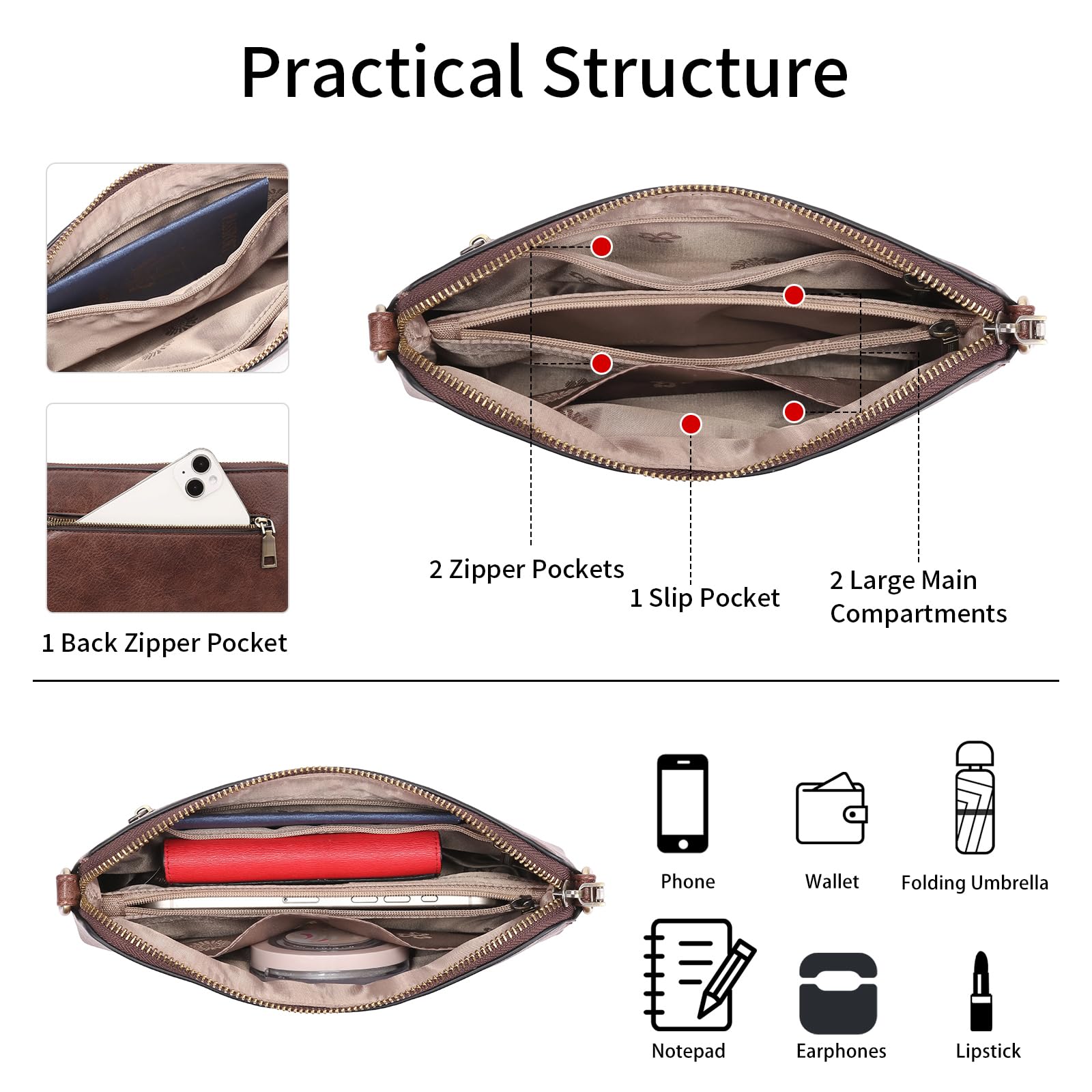 Practical Structure

1 Back Zipper Pocket

2 Zipper Pockets

1 Slip Pocket

2 Large Main Compartments

Phone

Wallet

Folding Umbrella

Notepad

Earphones

Lipstick