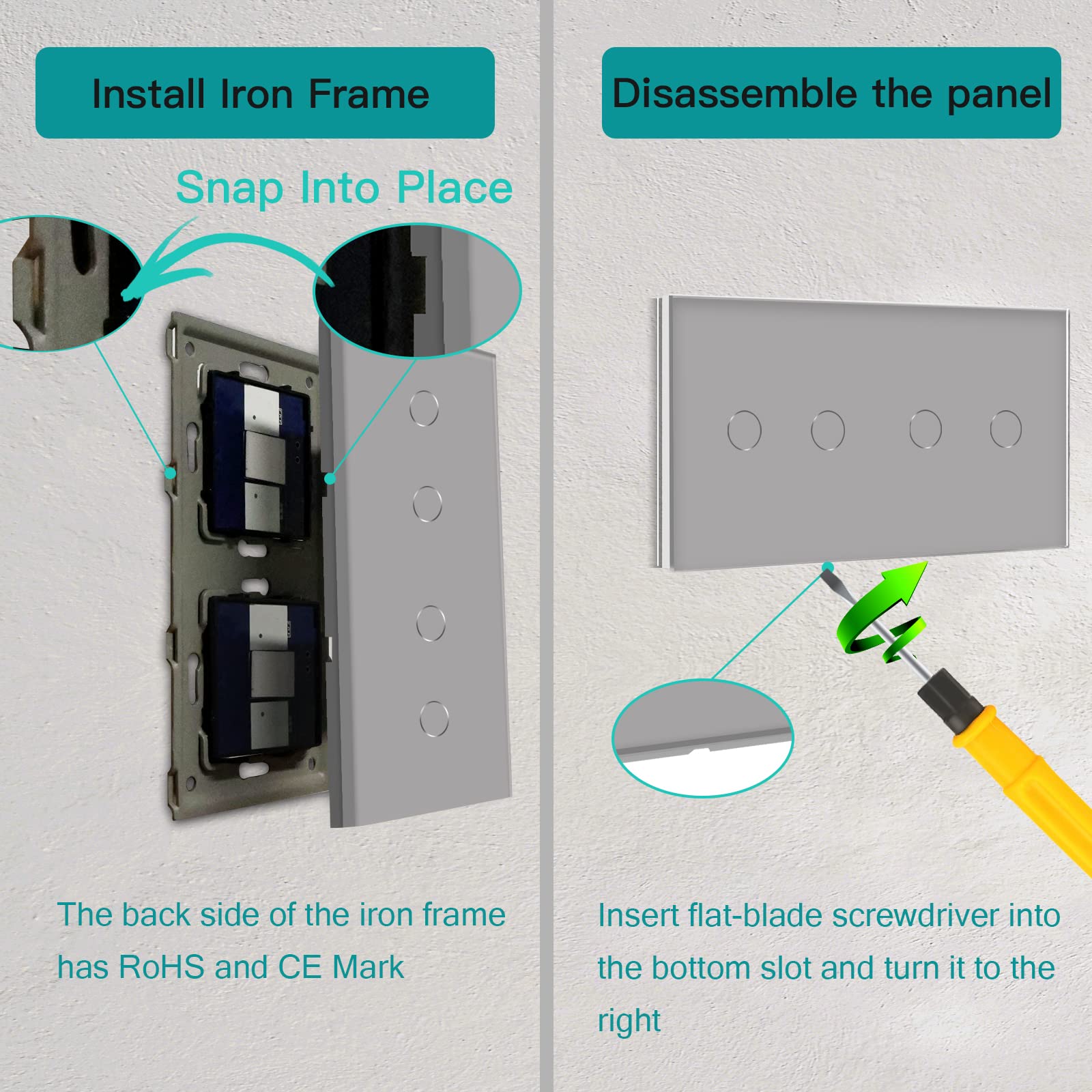 Install Iron Frame

Snap Into Place

The back side of the iron frame has RoHS and CE Mark

Disassemble the panel

Insert flat-blade screwdriver into the bottom slot and turn it to the right