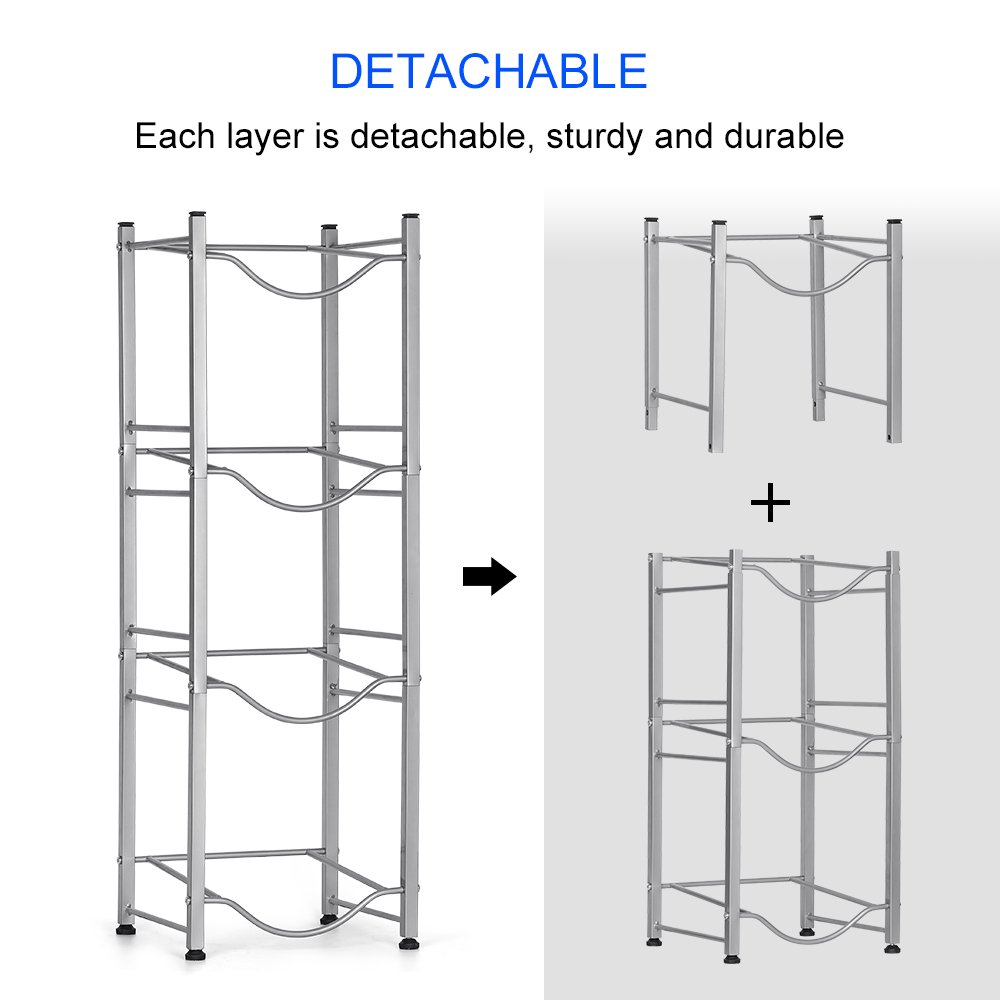 DETACHABLE

Each layer is detachable, sturdy and durable

+