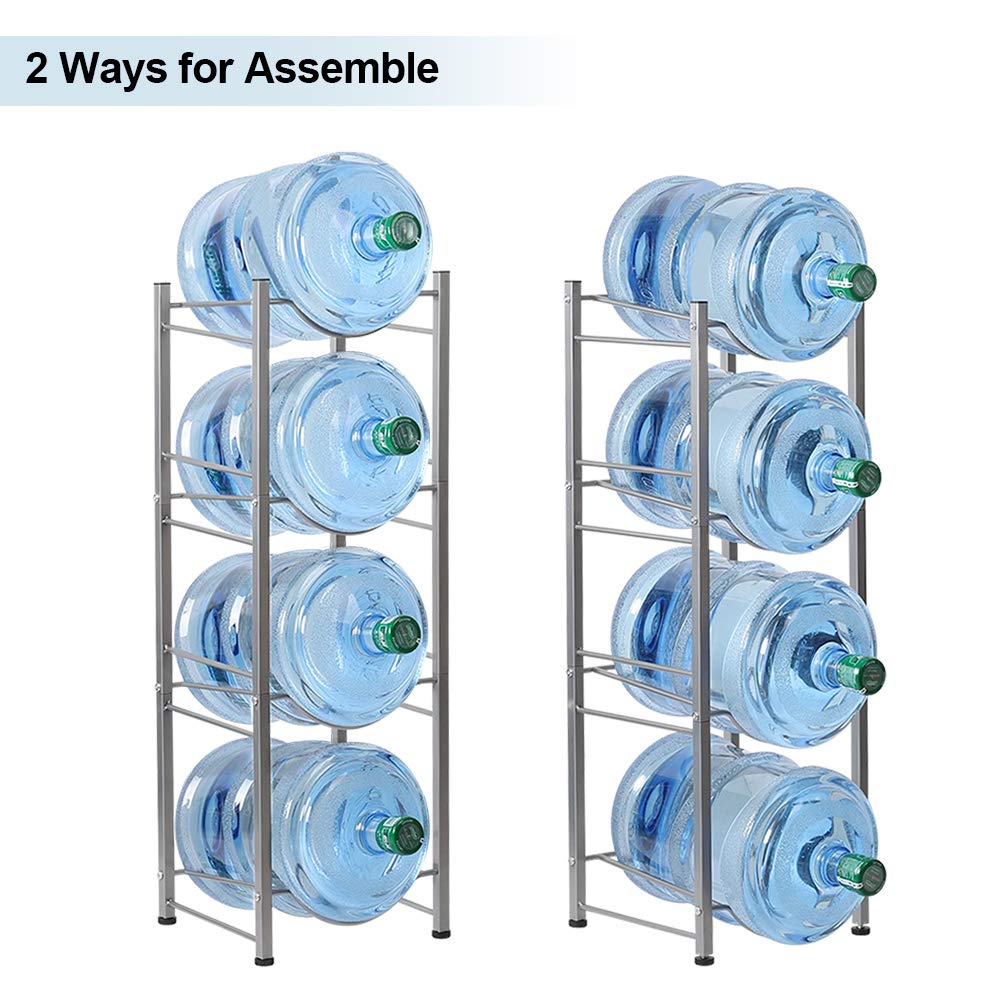 2 Ways for Assemble