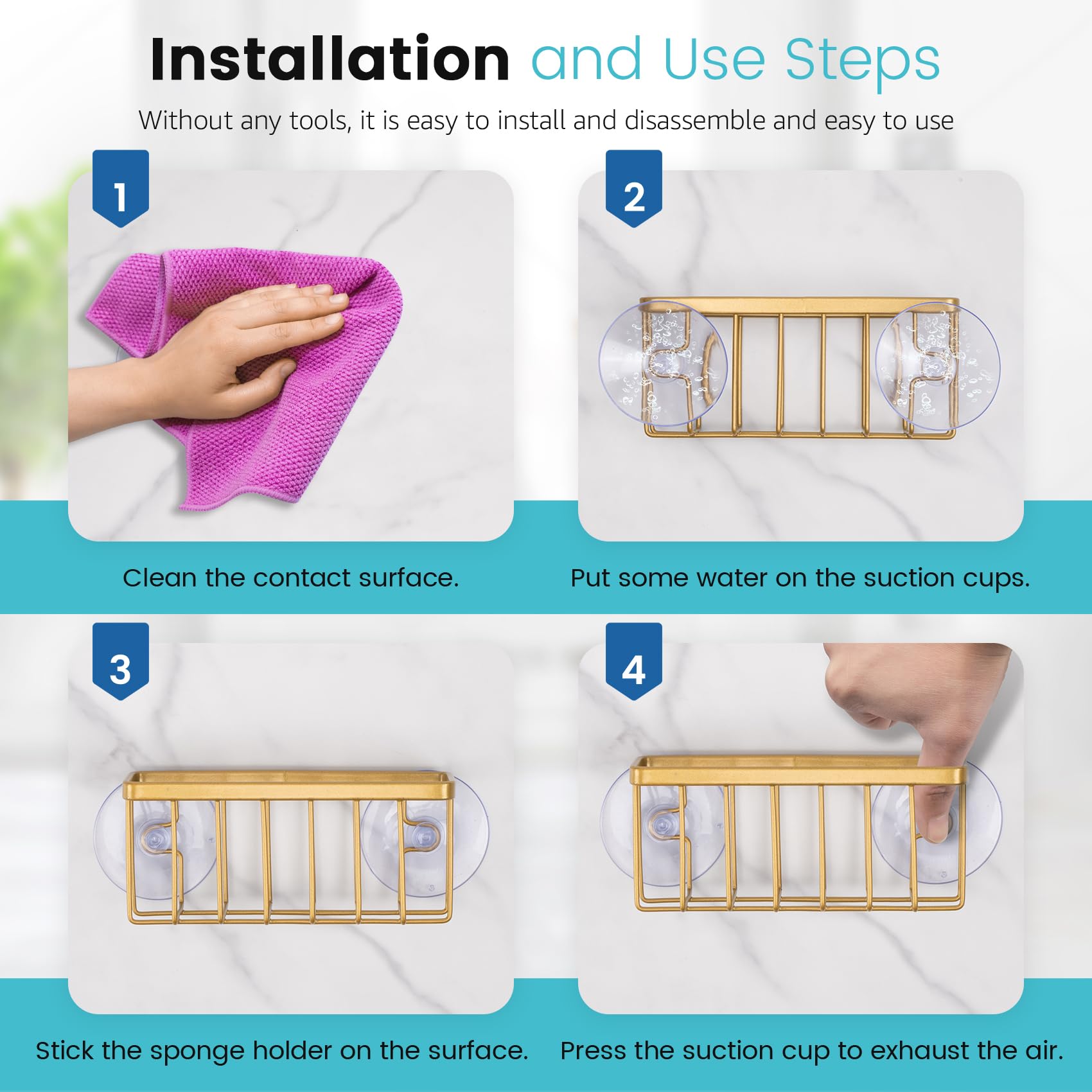 Installation and Use Steps

Without any tools, it is easy to install and disassemble and easy to use

1

Clean the contact surface.

2

Put some water on the suction cups.

3

Stick the sponge holder on the surface.

4

Press the suction cup to exhaust the air.