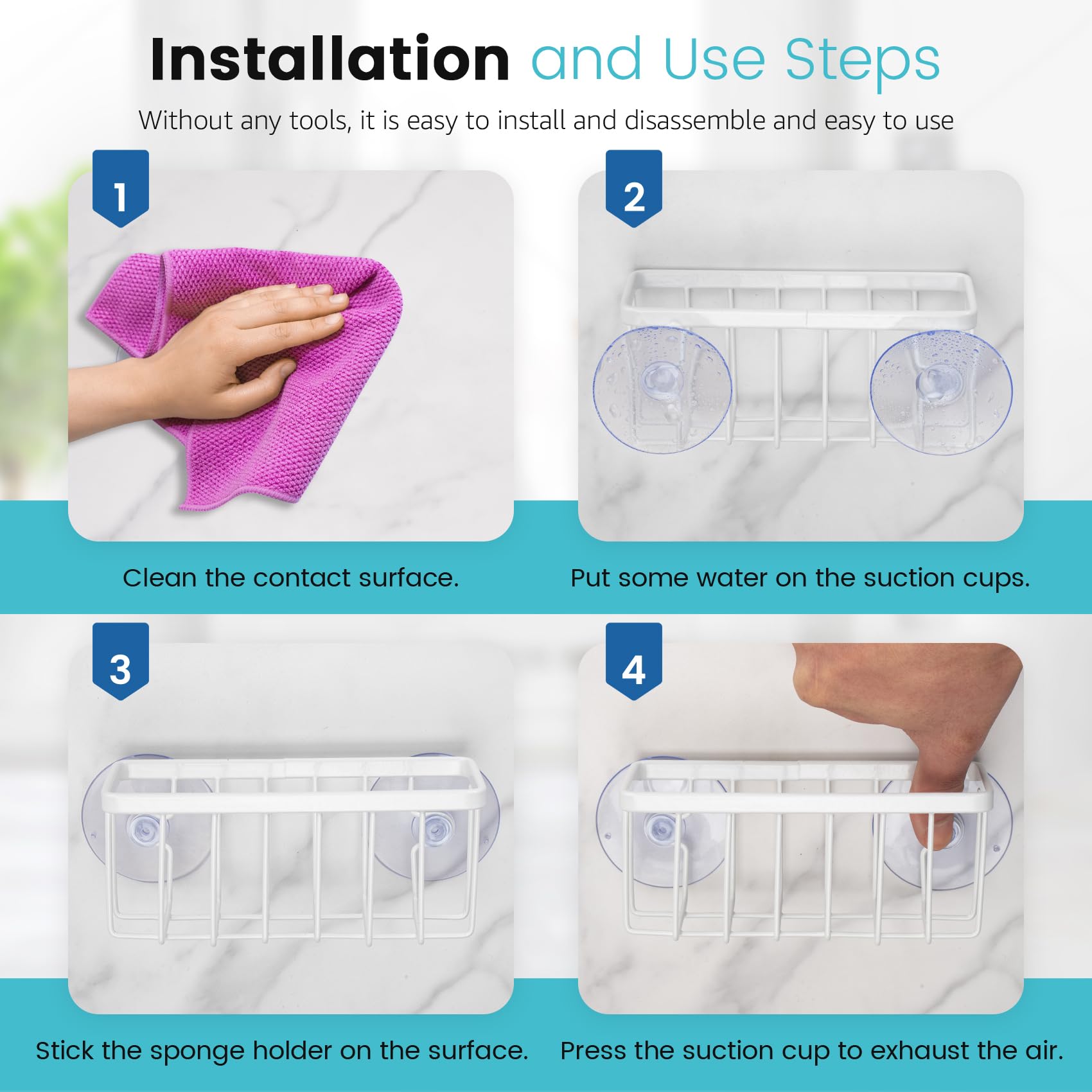 Installation and Use Steps

Without any tools, it is easy to install and disassemble and easy to use

1

Clean the contact surface.

2

Put some water on the suction cups.

3

Stick the sponge holder on the surface.

4

Press the suction cup to exhaust the air.