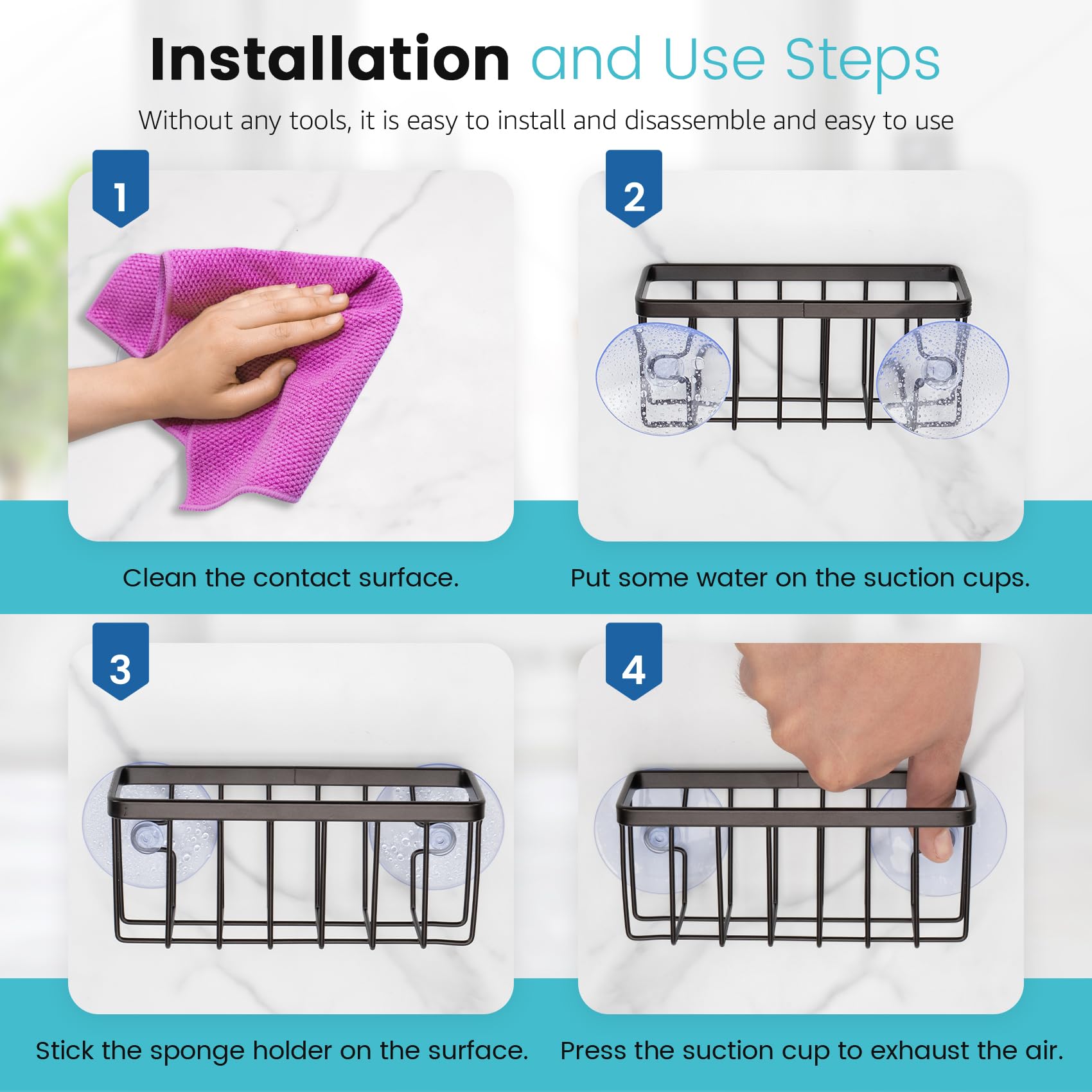 Installation and Use Steps

Without any tools, it is easy to install and disassemble and easy to use

1

Clean the contact surface.

2

Put some water on the suction cups.

3

Stick the sponge holder on the surface.

4

Press the suction cup to exhaust the air.