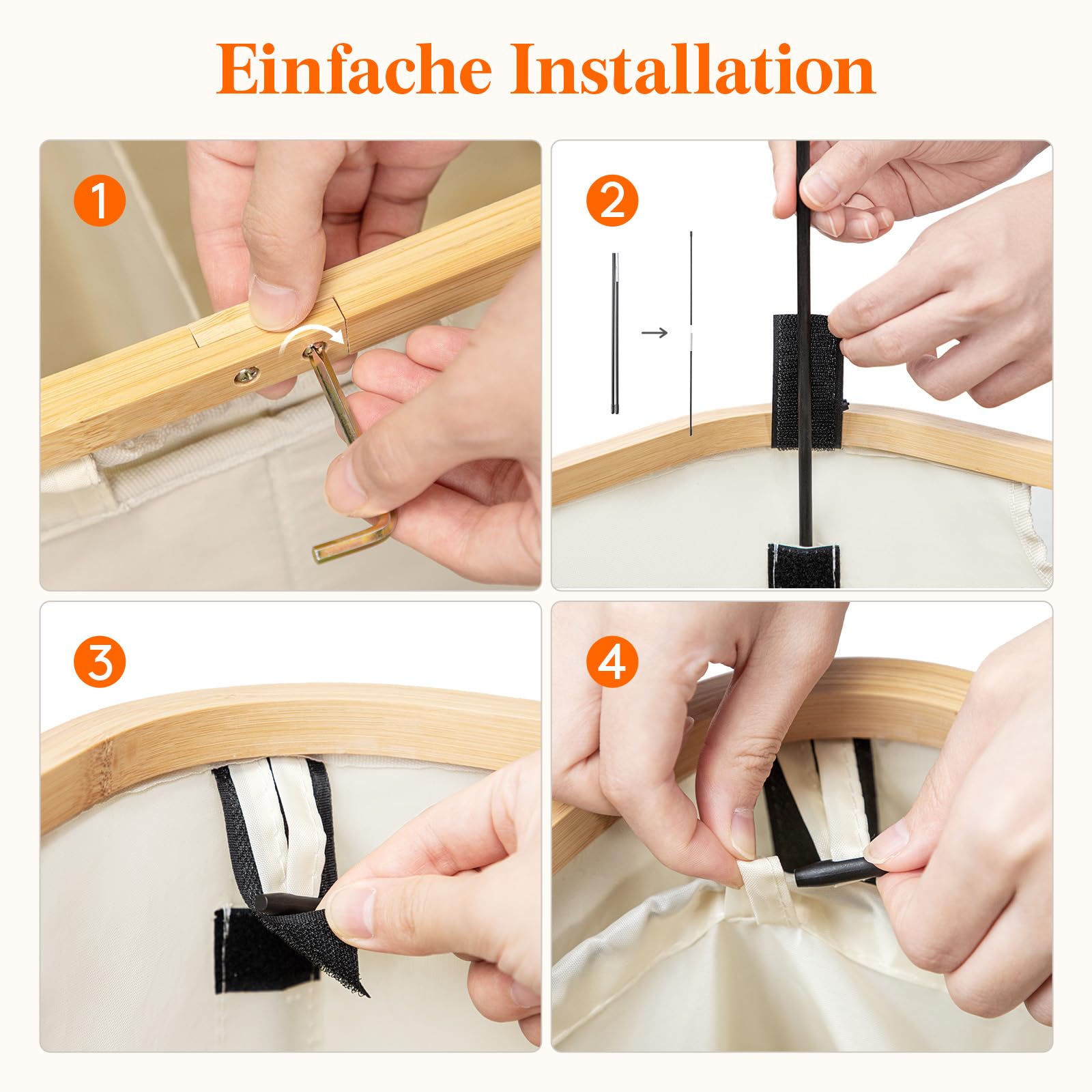 Einfache Installation

1

2

3

4