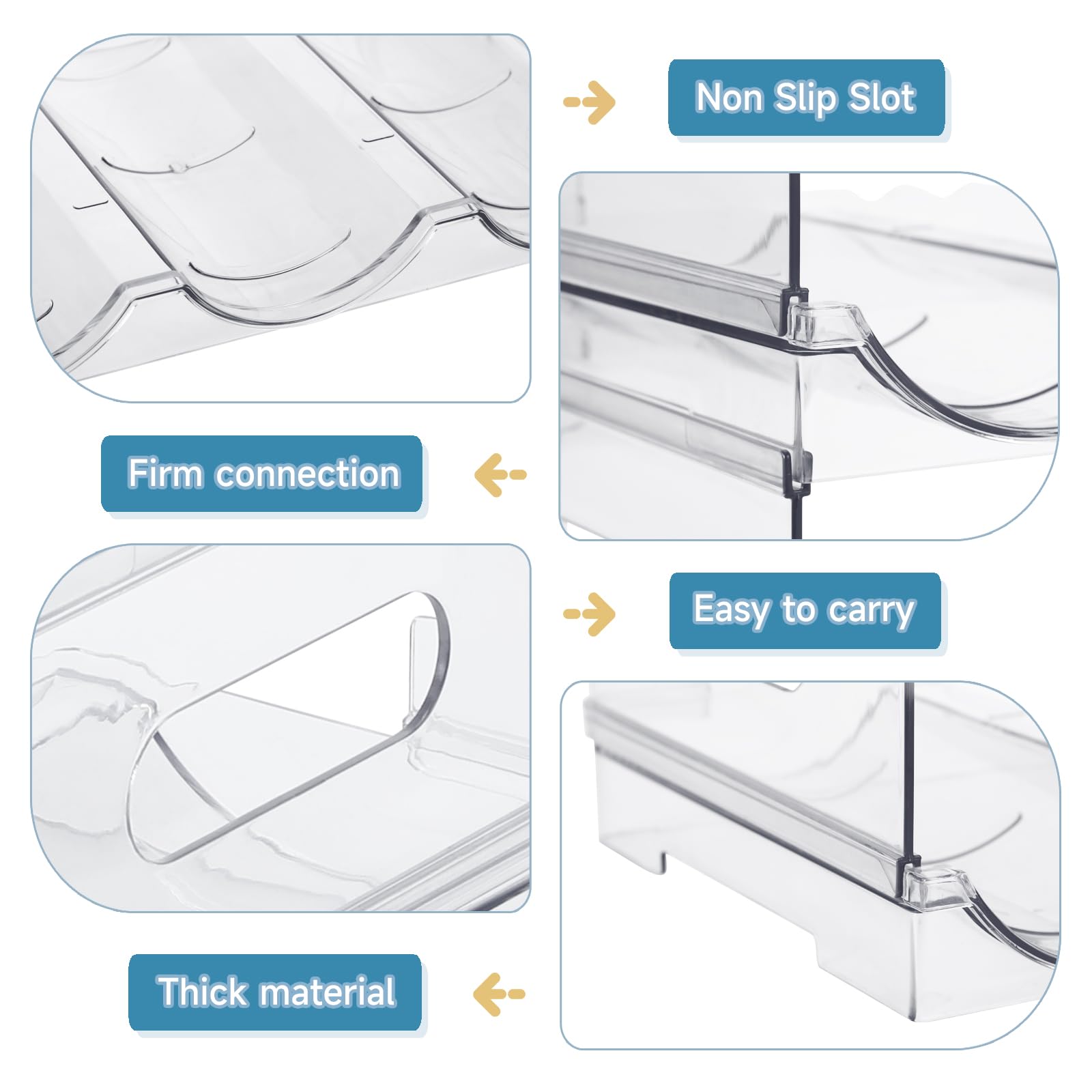 Non Slip Slot

Firm connection

Easy to carry

Thick material