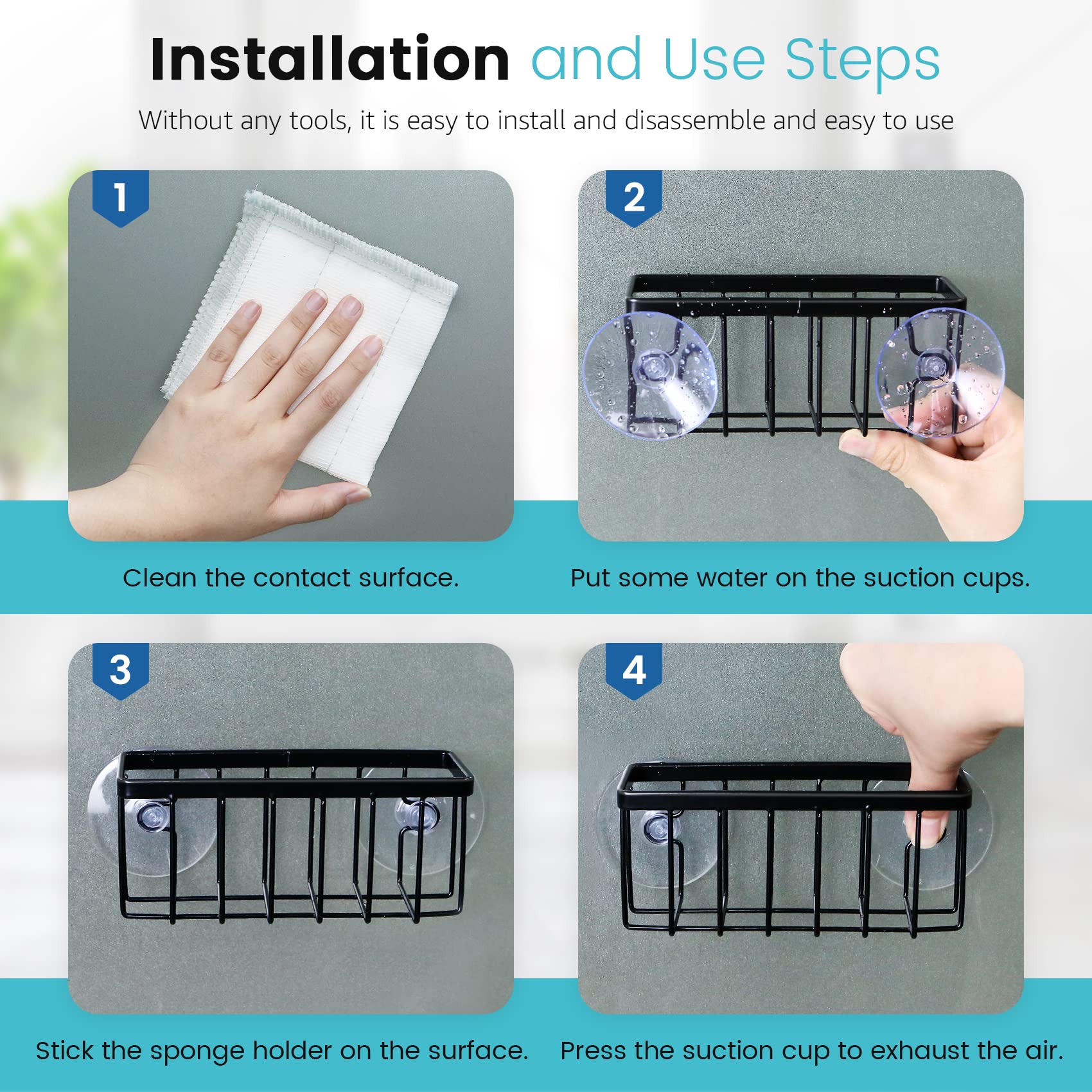 Installation and Use Steps

Without any tools, it is easy to install and disassemble and easy to use

1

Clean the contact surface.

2

Put some water on the suction cups.

3

Stick the sponge holder on the surface.

4

Press the suction cup to exhaust the air.