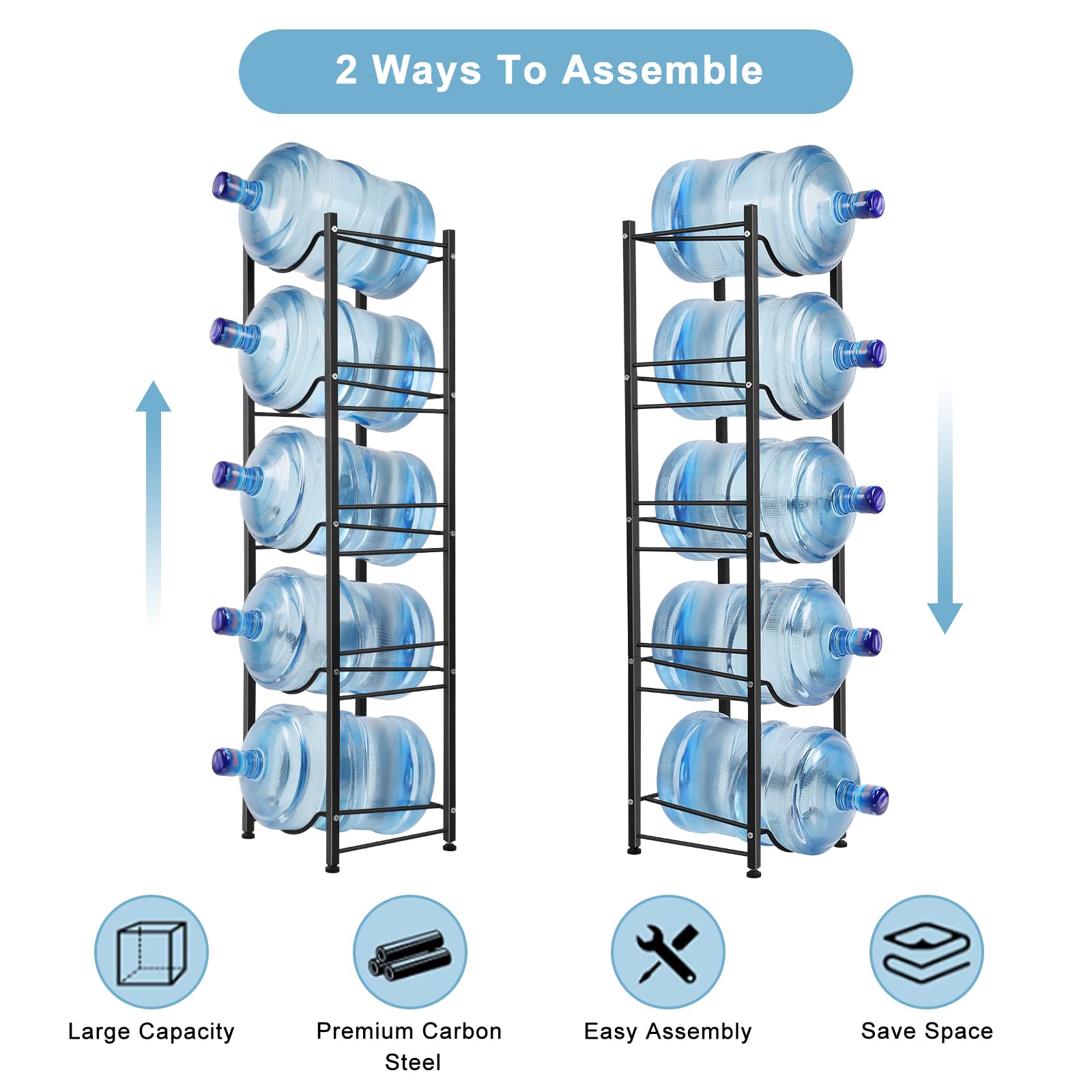 2 Ways To Assemble

Large Capacity

Premium Carbon Steel

Easy Assembly

Save Space