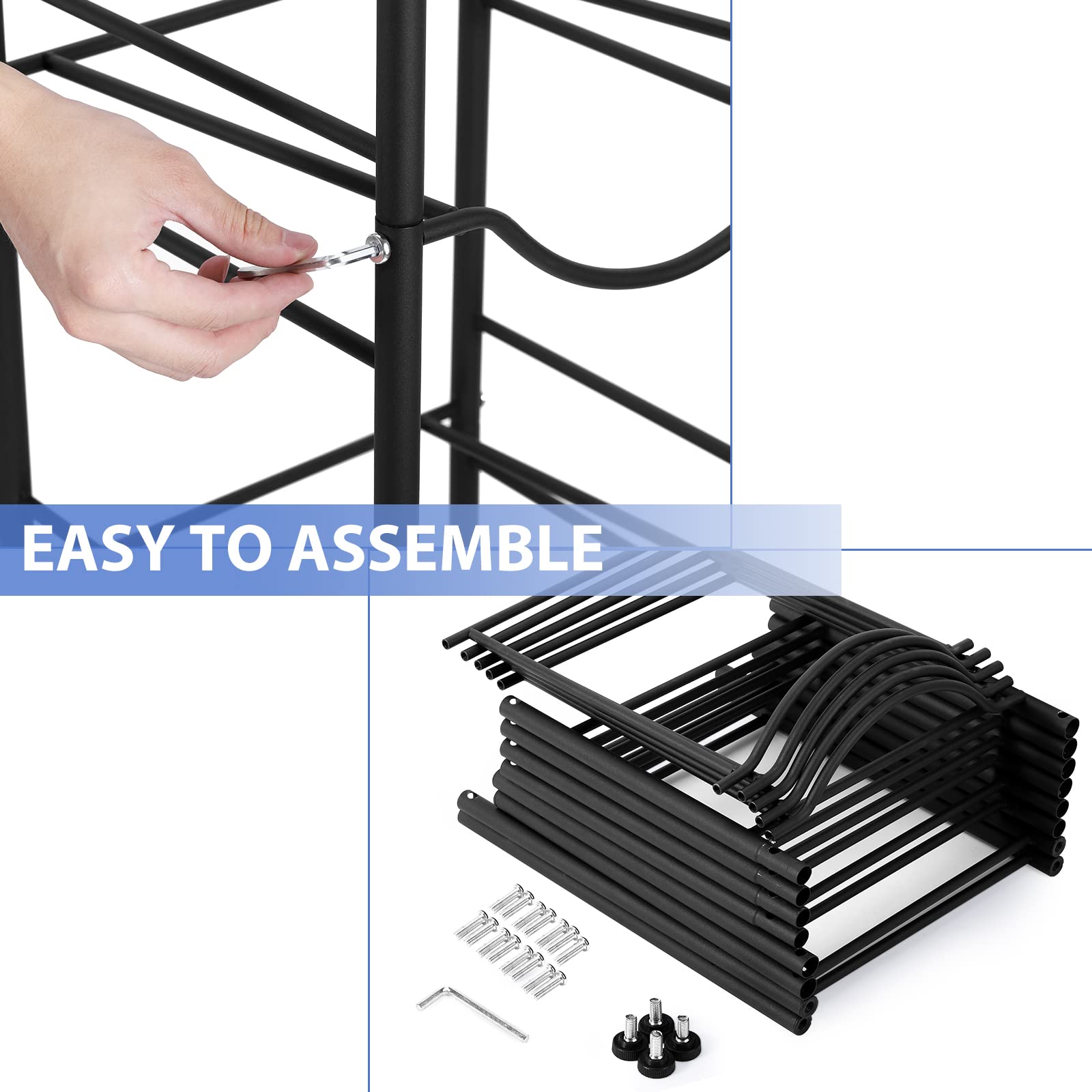 EASY TO ASSEMBLE