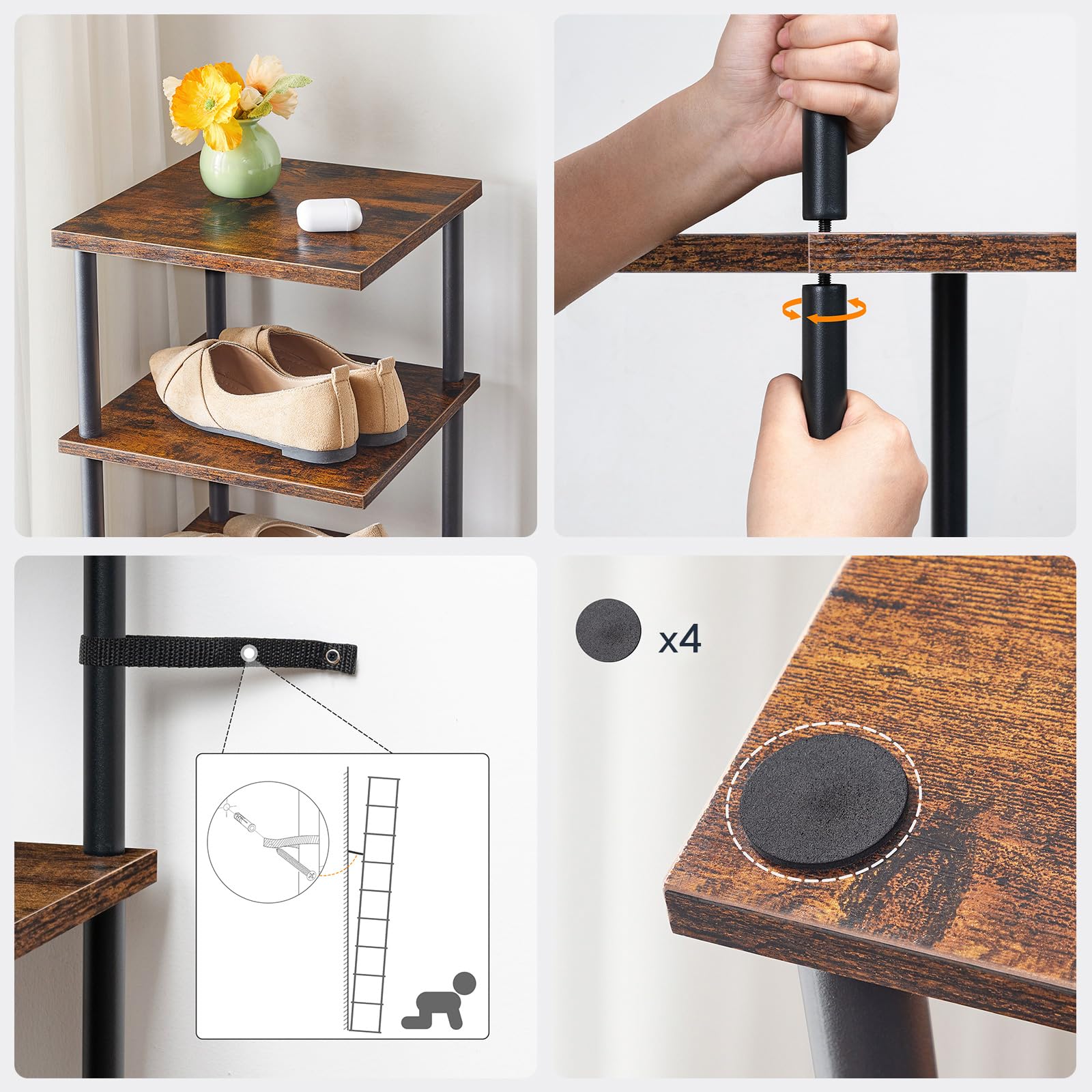 x4