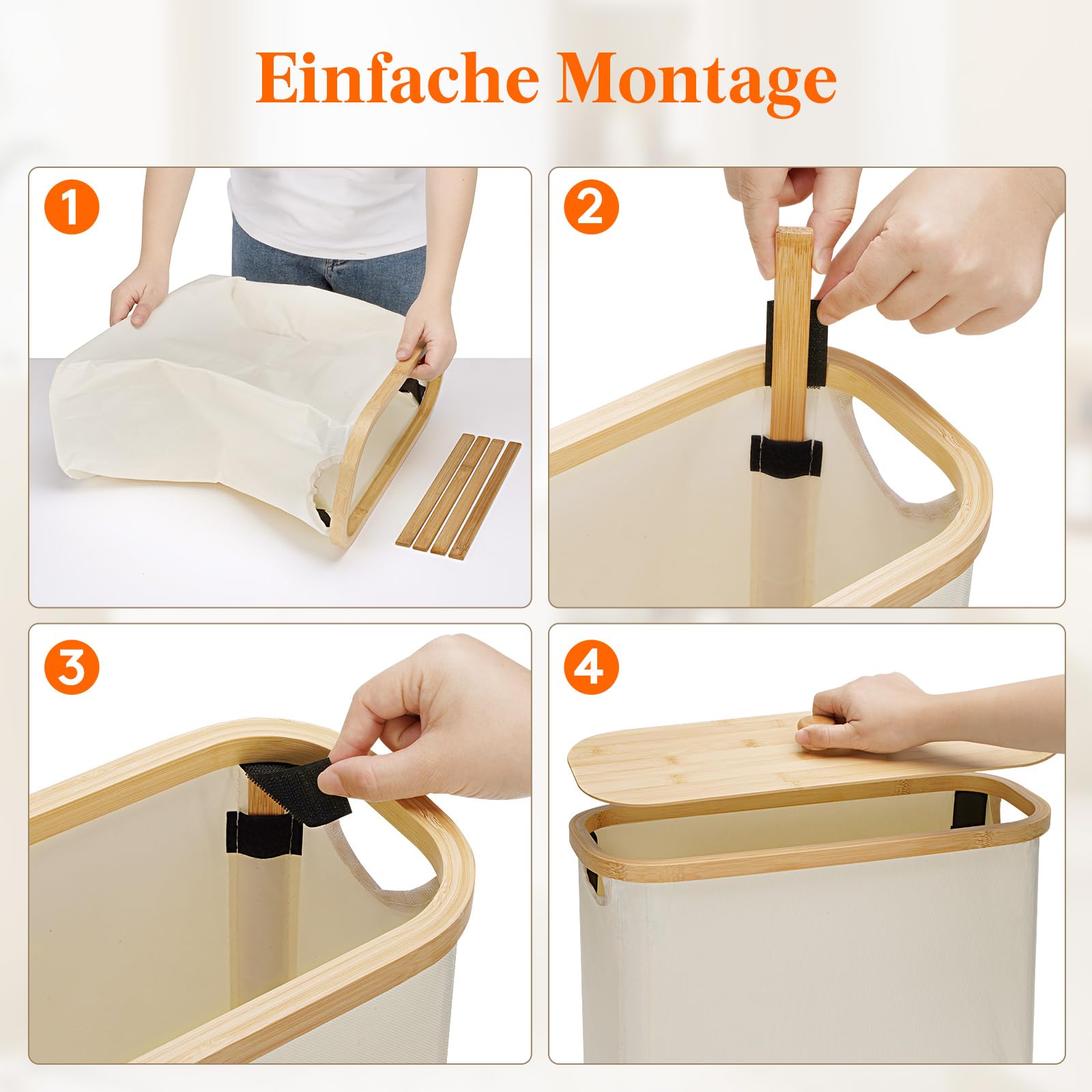 Einfache Montage

1

2

3

4