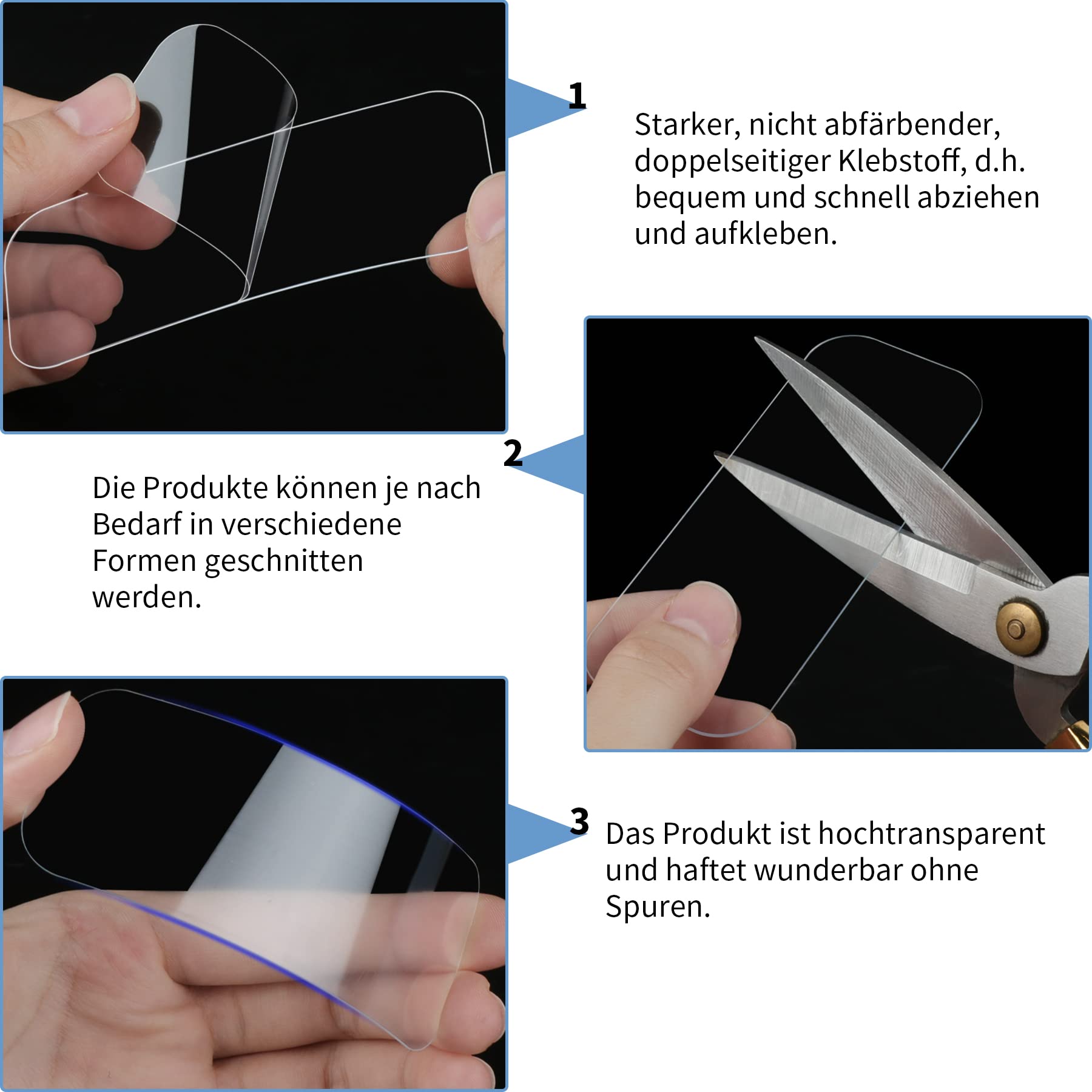 1

Starker, nicht abfärbender, doppelseitiger Klebstoff, d.h. bequem und schnell abziehen und aufkleben.

2

Die Produkte können je nach Bedarf in verschiedene Formen geschnitten werden.

3

Das Produkt ist hochtransparent und haftet wunderbar ohne Spuren.