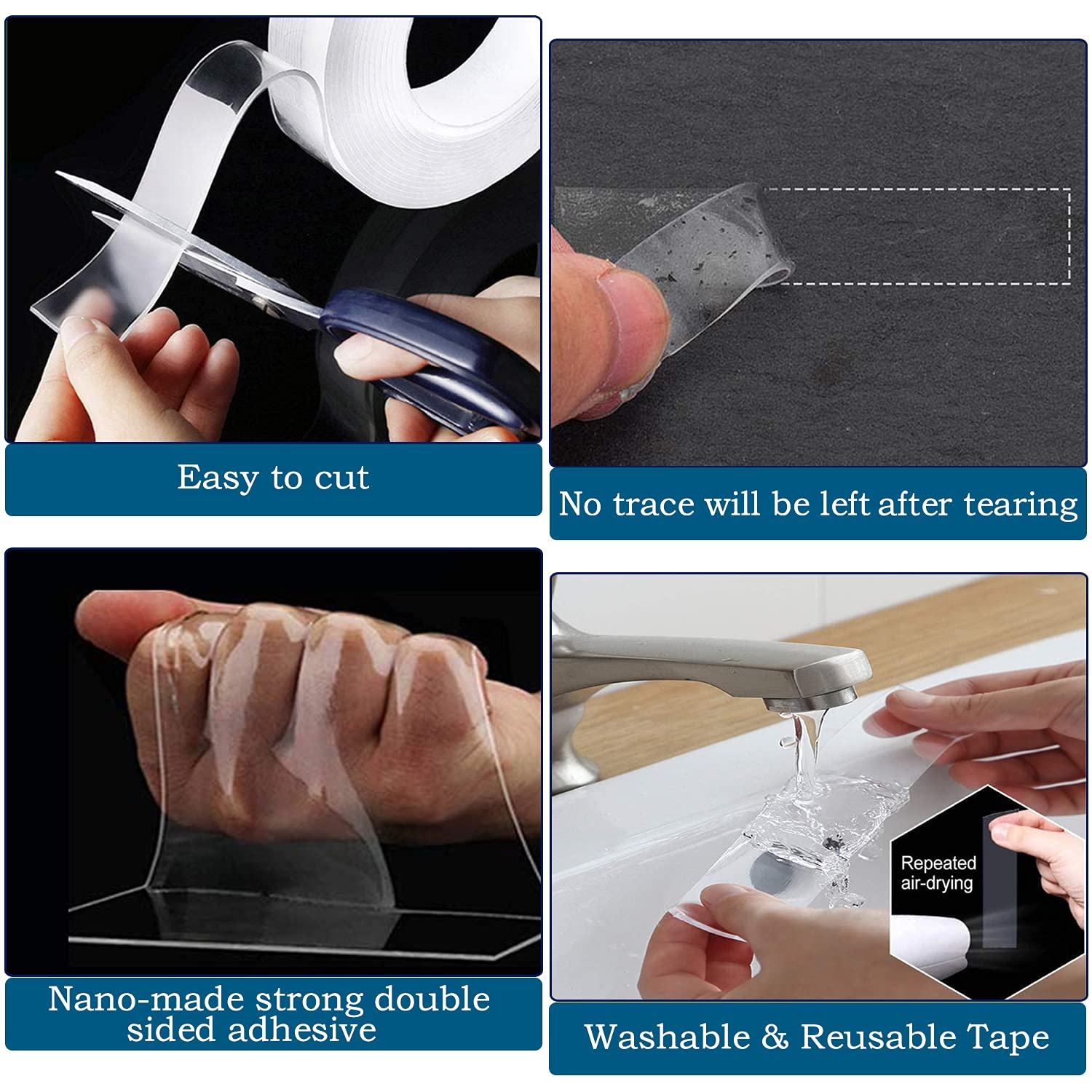 Easy to cut

No trace will be left after tearing

Nano-made strong double sided adhesive

Repeated air-drying

Washable & Reusable Tape