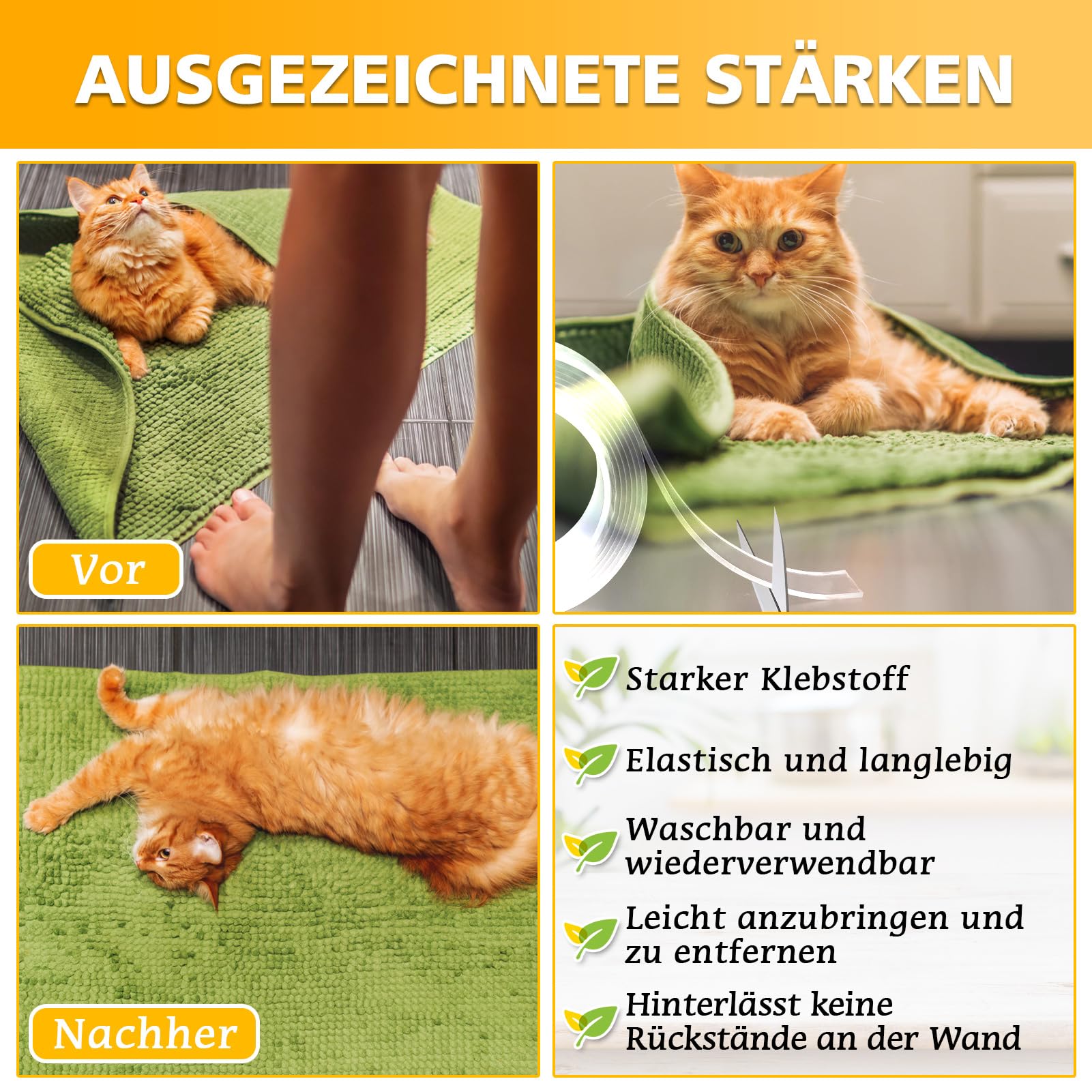 AUSGEZEICHNETE STÄRKEN

Vor

Nachher

Starker Klebstoff

Elastisch und langlebig

Waschbar und wiederverwendbar

Leicht anzubringen und zu entfernen

Hinterlässt keine Rückstände an der Wand