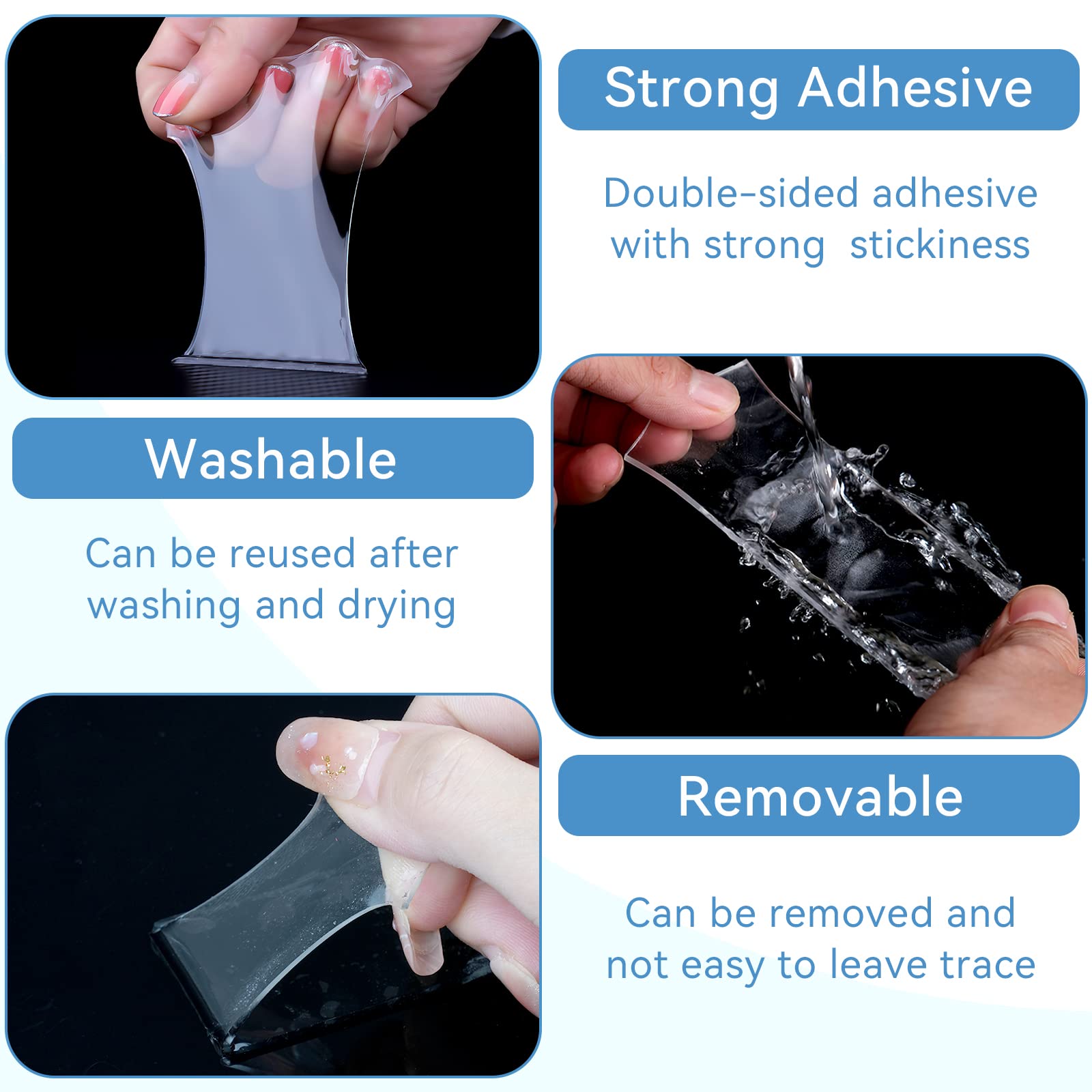 Strong Adhesive

Double-sided adhesive with strong stickiness

Washable

Can be reused after washing and drying

Removable

Can be removed and not easy to leave trace