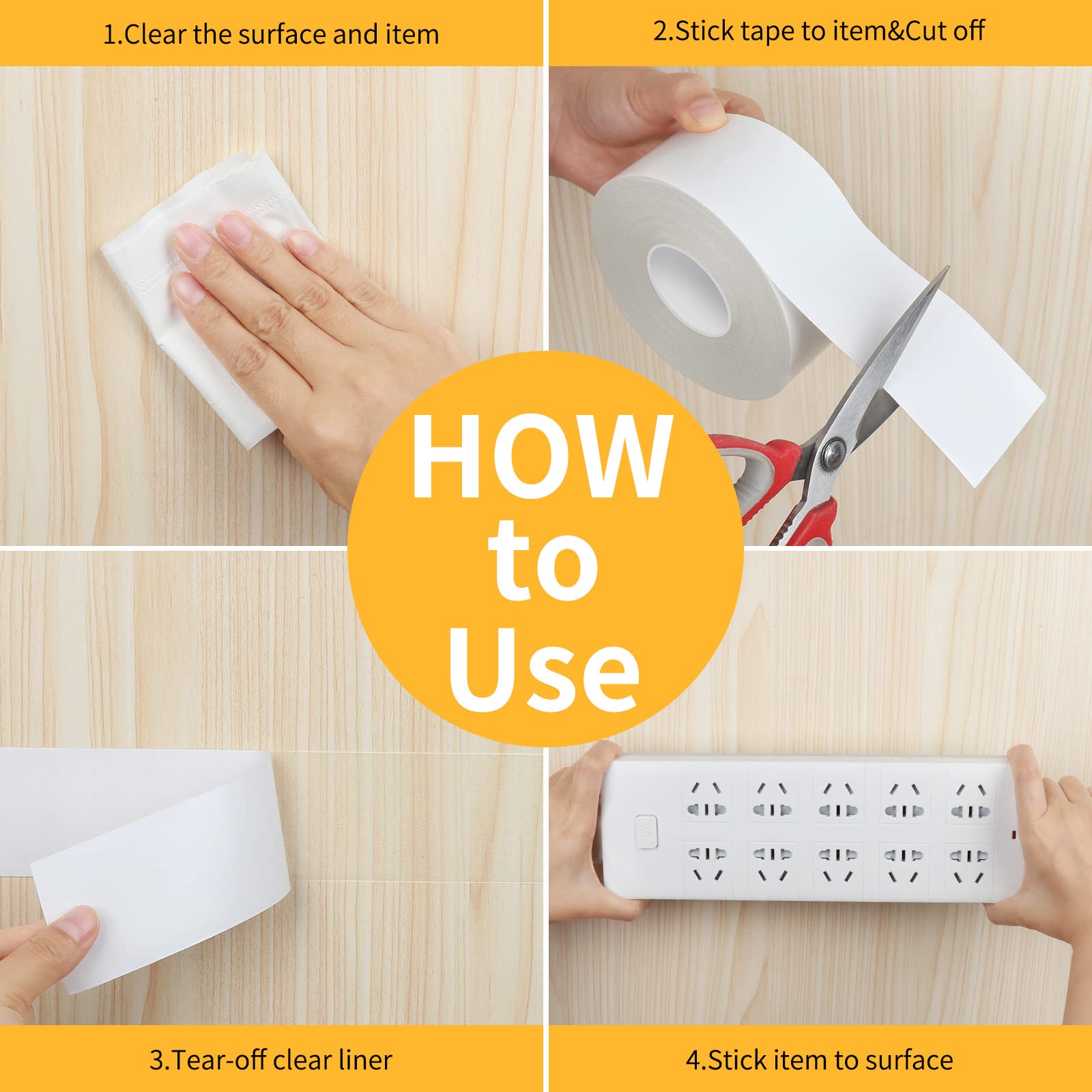 1.Clear the surface and item

2.Stick tape to item&Cut off

HOW to Use

3.Tear-off clear liner

4.Stick item to surface