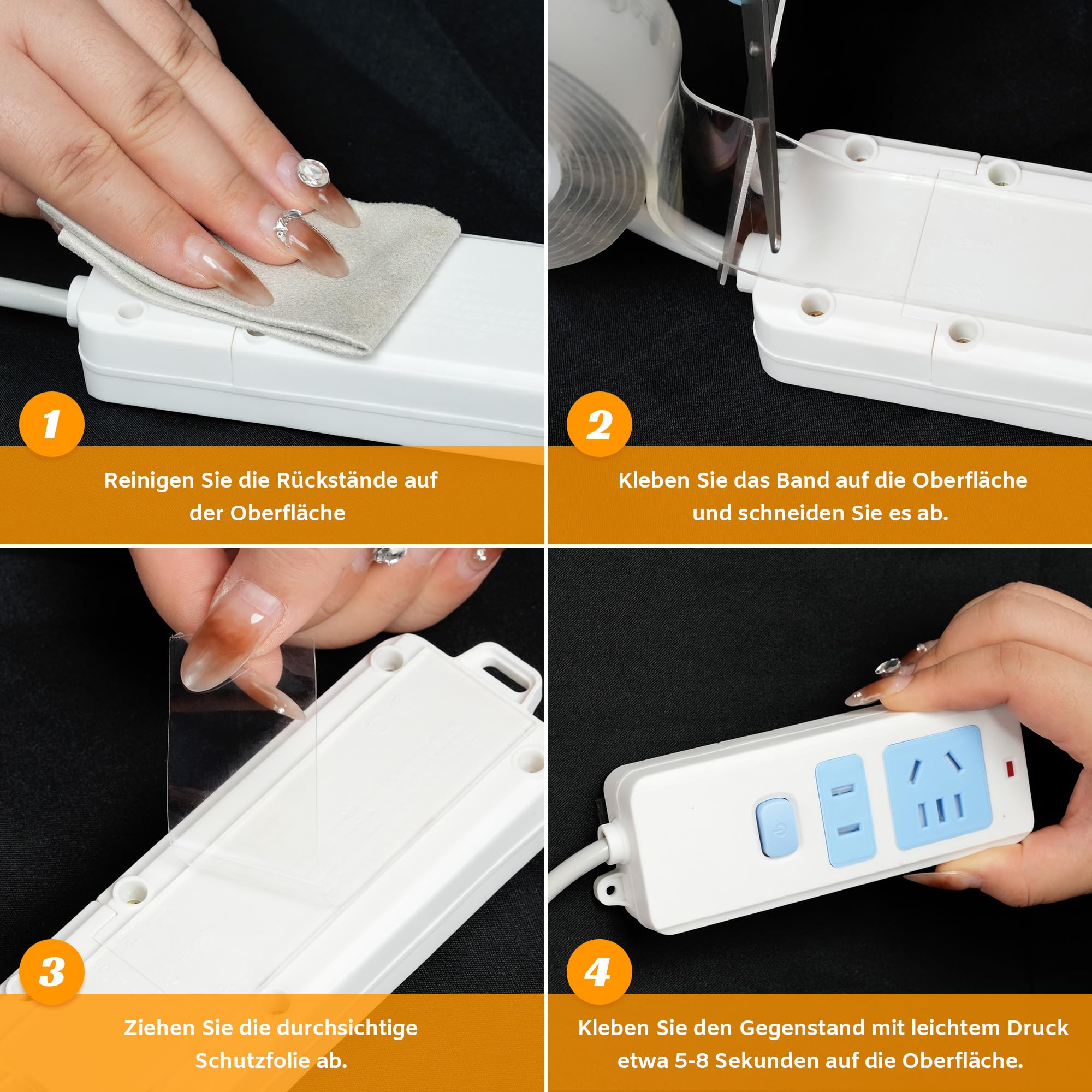 1

Reinigen Sie die Rückstände auf der Oberfläche

2

Kleben Sie das Band auf die Oberfläche und schneiden Sie es ab.

3

Ziehen Sie die durchsichtige Schutzfolie ab.

4

Kleben Sie den Gegenstand mit leichtem Druck etwa 5-8 Sekunden auf die Oberfläche.