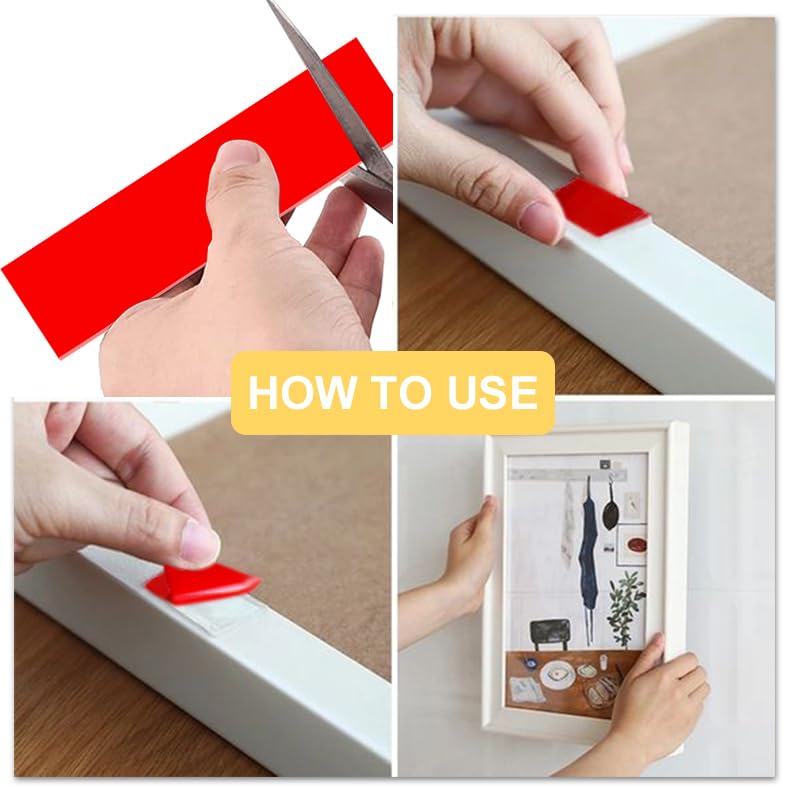 HOW TO USE