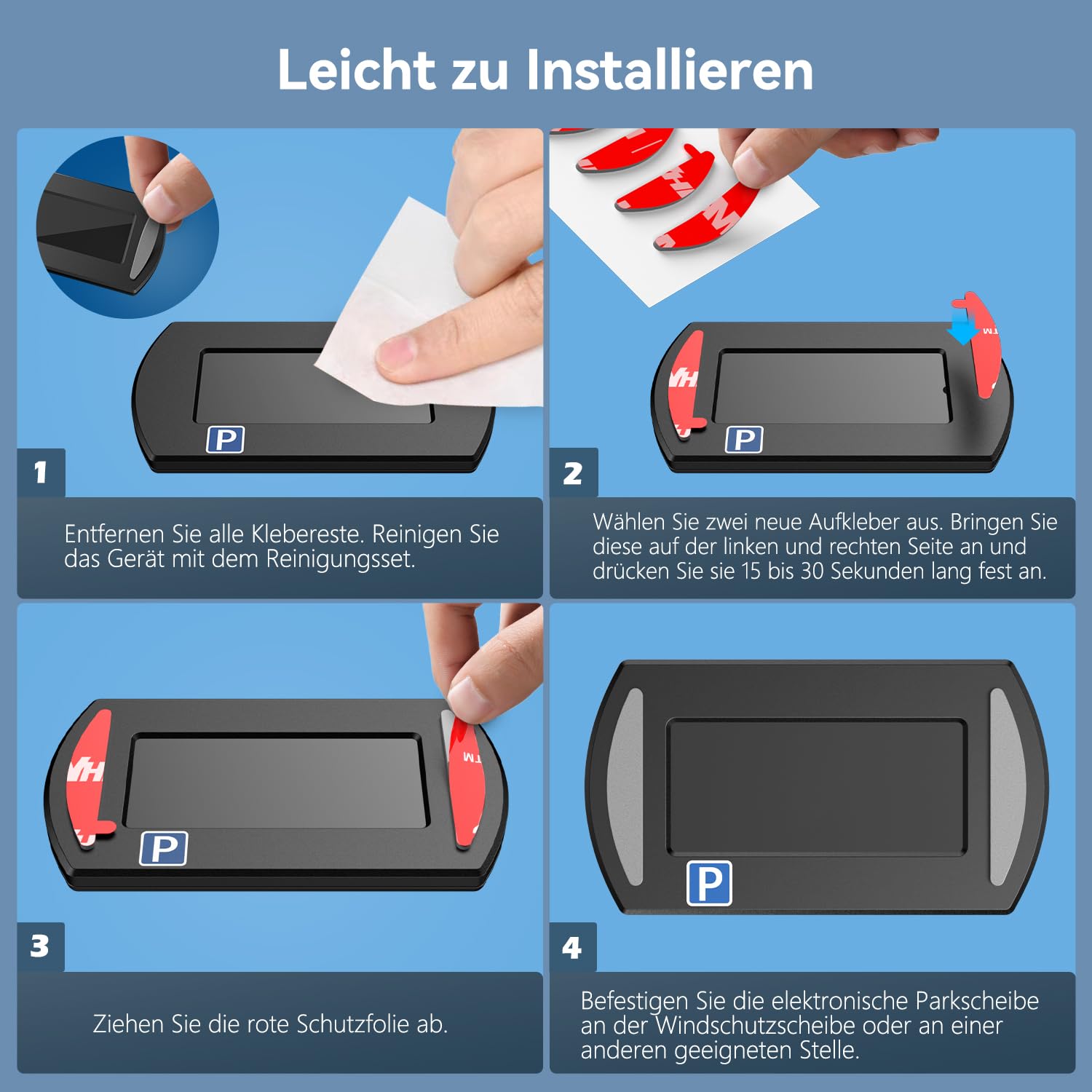 Leicht zu Installieren

P

1

Entfernen Sie alle Klebereste. Reinigen Sie das Gerät mit dem Reinigungsset.

P

2

Wählen Sie zwei neue Aufkleber aus. Bringen Sie diese auf der linken und rechten Seite an und drücken Sie sie 15 bis 30 Sekunden lang fest an.

P

3

Ziehen Sie die rote Schutzfolie ab.

P

4

Befestigen Sie die elektronische Parkscheibe an der Windschutzscheibe oder an einer anderen geeigneten Stelle.