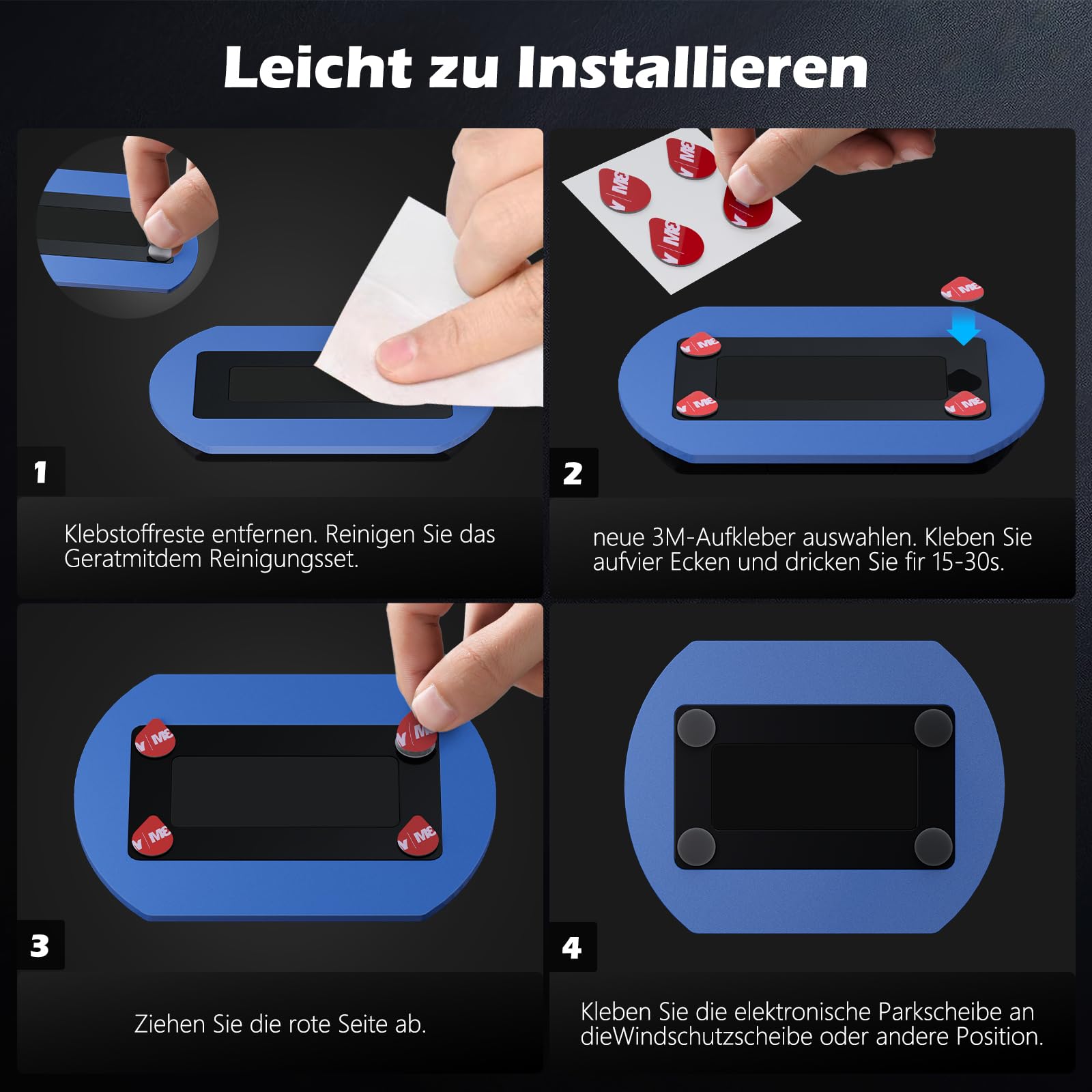 Leicht zu Installieren

1

Klebstoffreste entfernen. Reinigen Sie das Geratmitdem Reinigungsset.

2

neue 3M-Aufkleber auswahlen. Kleben Sie aufvier Ecken und dricken Sie fir 15-30s.

3

Ziehen Sie die rote Seite ab.

4

Kleben Sie die elektronische Parkscheibe an dieWindschutzscheibe oder andere Position.