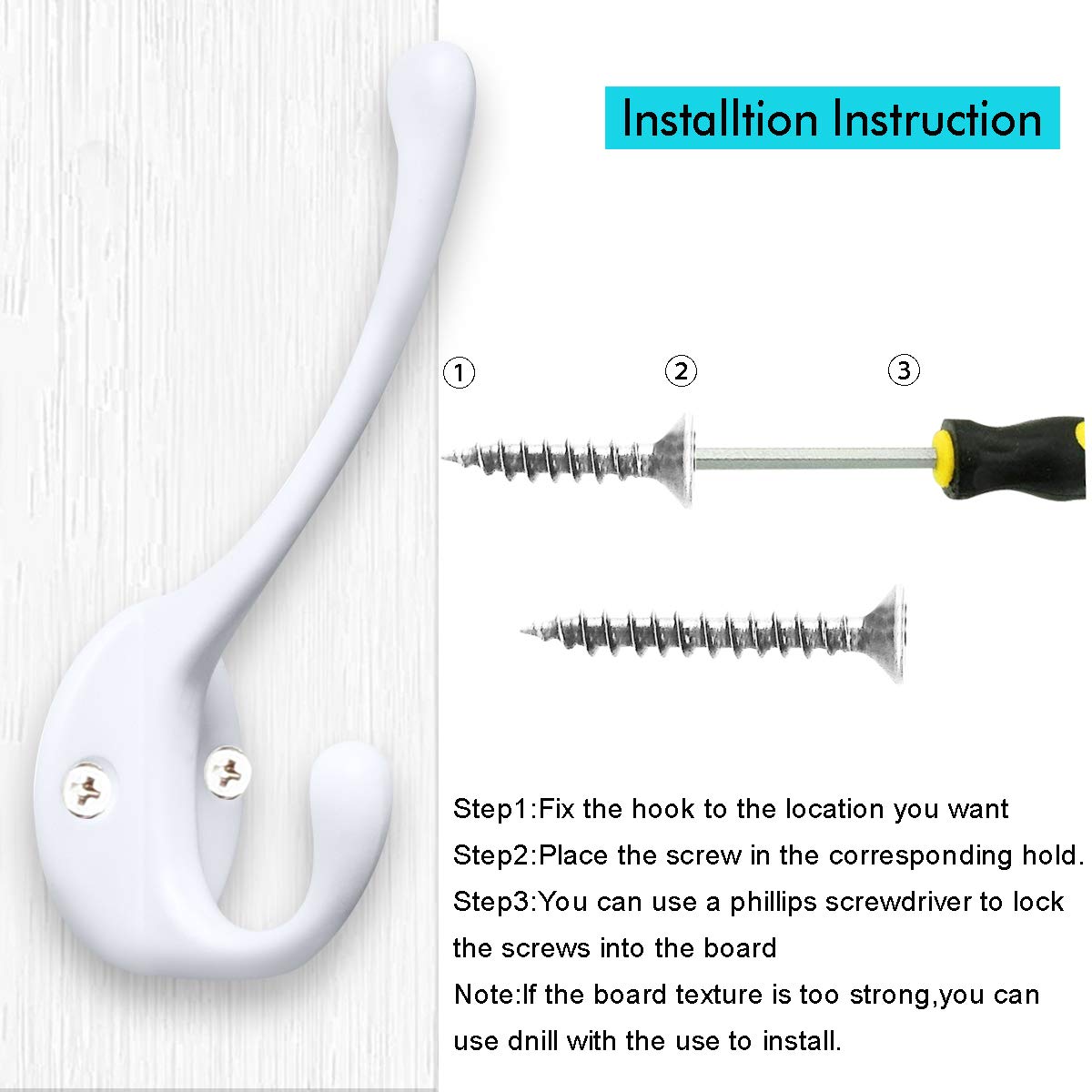 Installtion Instruction

①
②
③

Step1:Fix the hook to the location you want
Step2:Place the screw in the corresponding hold.
Step3:You can use a phillips screwdriver to lock the screws into the board
Note:If the board texture is too strong,you can use dnill with the use to install.