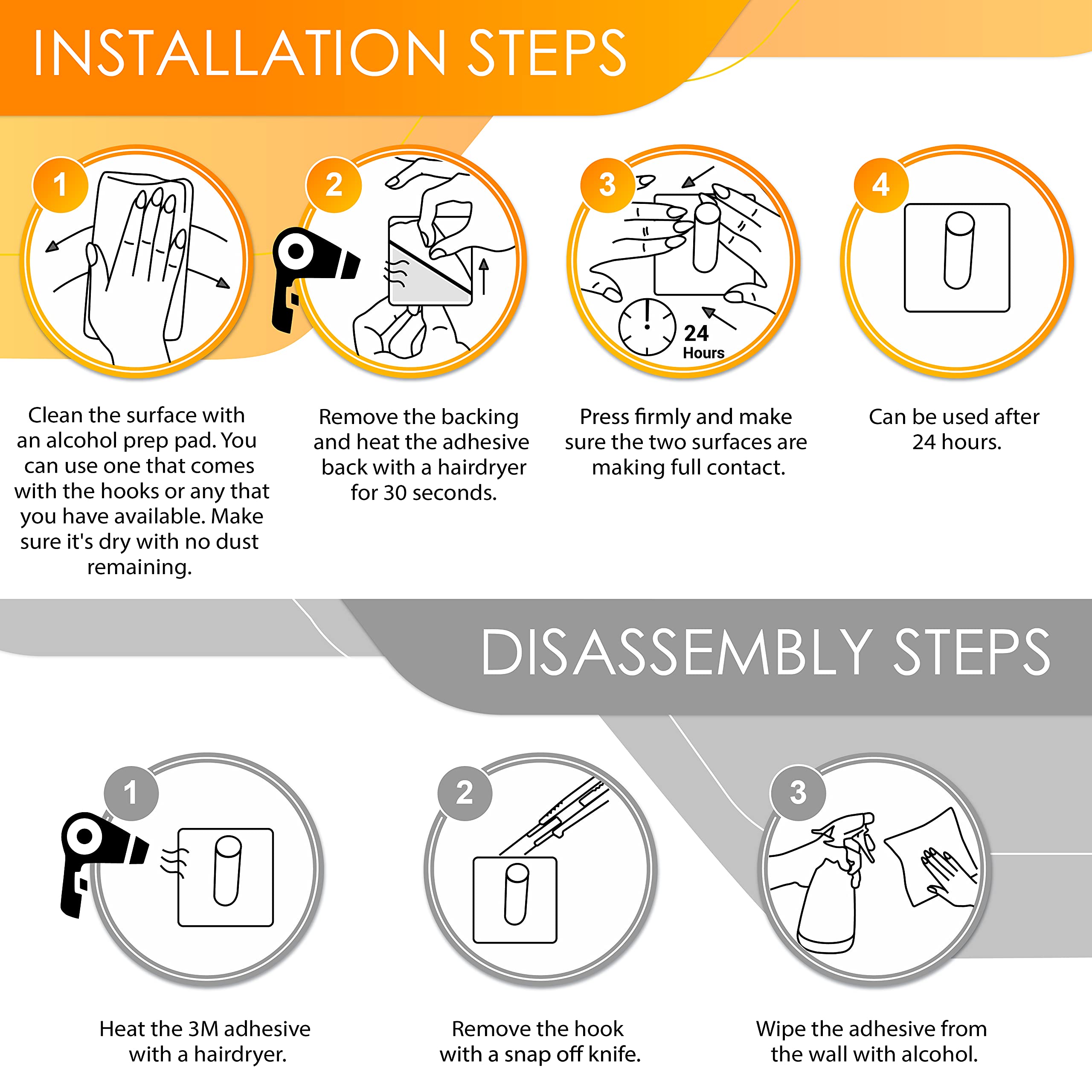 INSTALLATION STEPS

1

2

3

24 Hours

4

Clean the surface with an alcohol prep pad. You can use one that comes with the hooks or any that you have available. Make sure it's dry with no dust remaining.

Remove the backing and heat the adhesive back with a hairdryer for 30 seconds.

Press firmly and make sure the two surfaces are making full contact.

Can be used after 24 hours.

DISASSEMBLY STEPS

1

2

3

Heat the 3M adhesive with a hairdryer.

Remove the hook with a snap off knife.

Wipe the adhesive from the wall with alcohol.