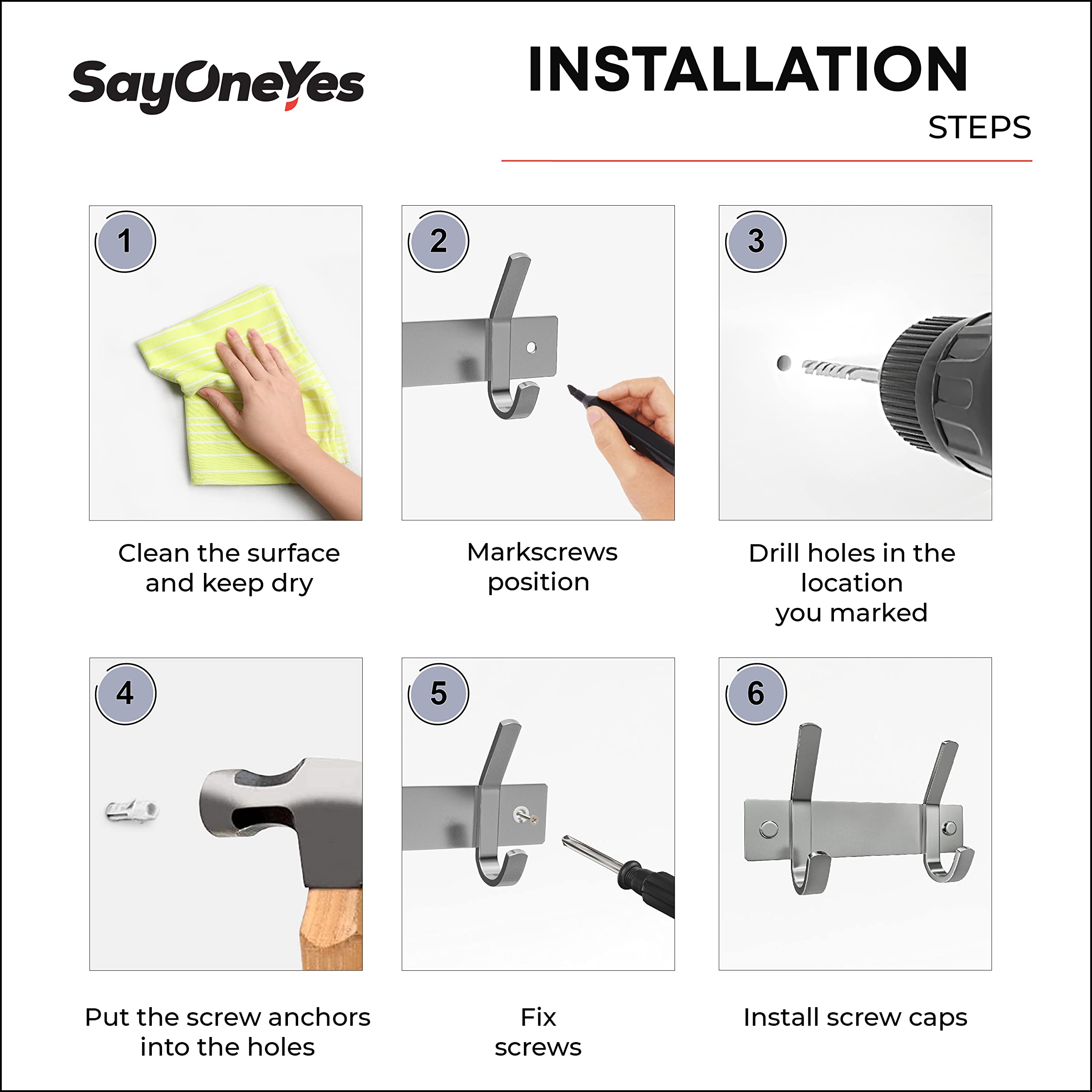 SayOneYes

INSTALLATION

STEPS

1

Clean the surface and keep dry

2

Markscrews position

3

Drill holes in the location you marked

4

Put the screw anchors into the holes

5

Fix screws

6

Install screw caps