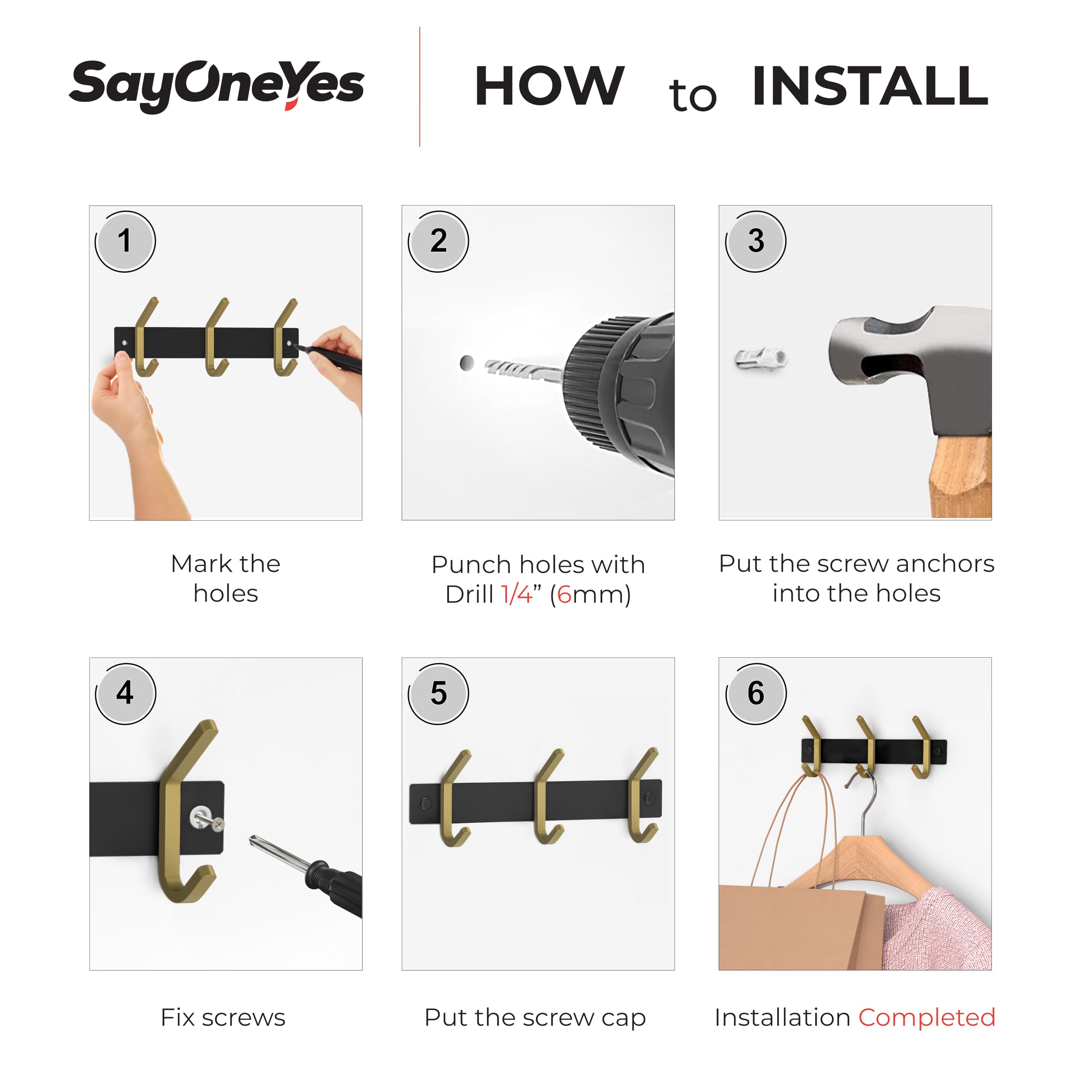 SayOneYes

HOW to INSTALL

1

Mark the holes

2

Punch holes with Drill 1/4” (6mm)

3

Put the screw anchors into the holes

4

Fix screws

5

Put the screw cap

6

Installation Completed