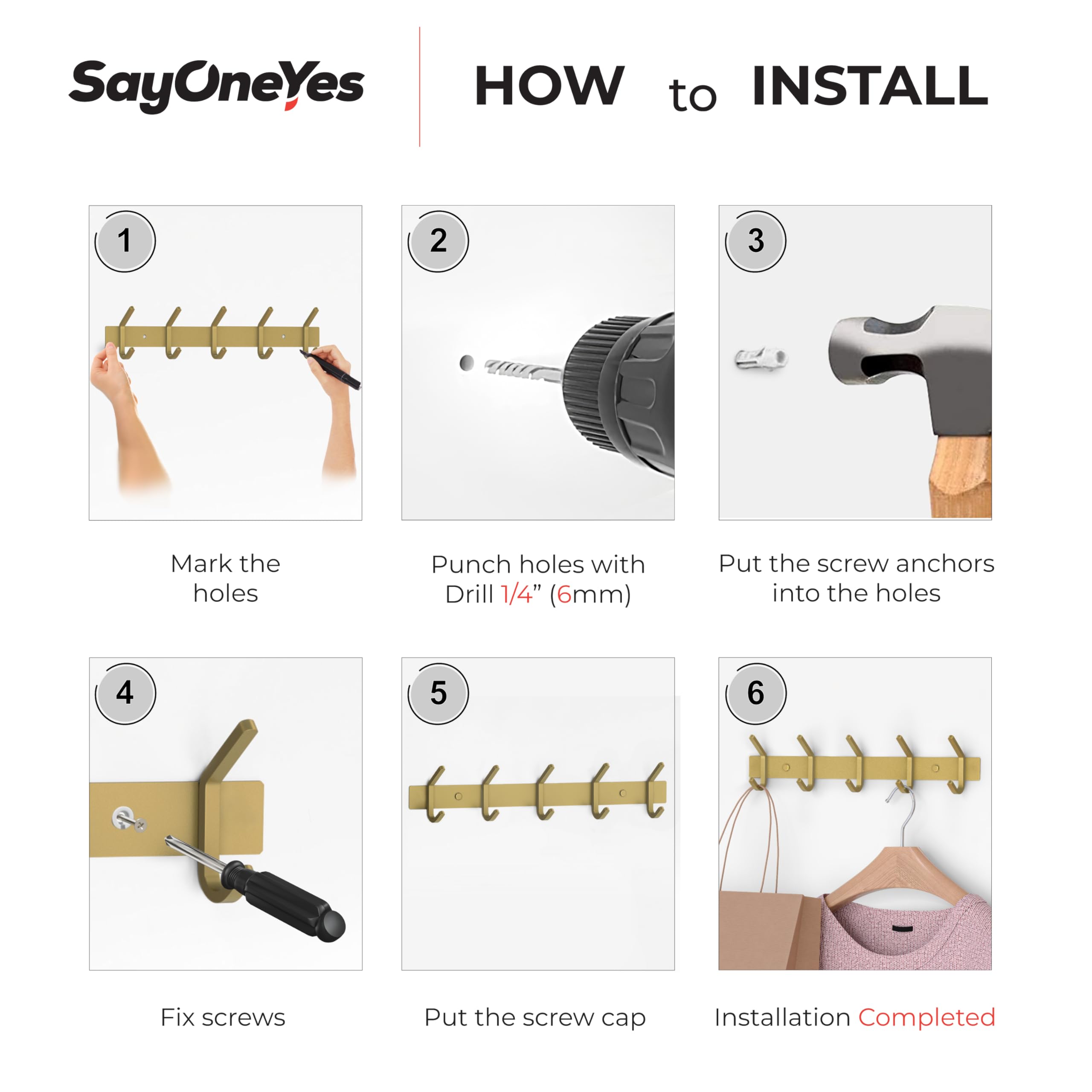 SayOneYes

HOW to INSTALL

1

Mark the holes

2

Punch holes with Drill 1/4” (6mm)

3

Put the screw anchors into the holes

4

Fix screws

5

Put the screw cap

6

Installation Completed