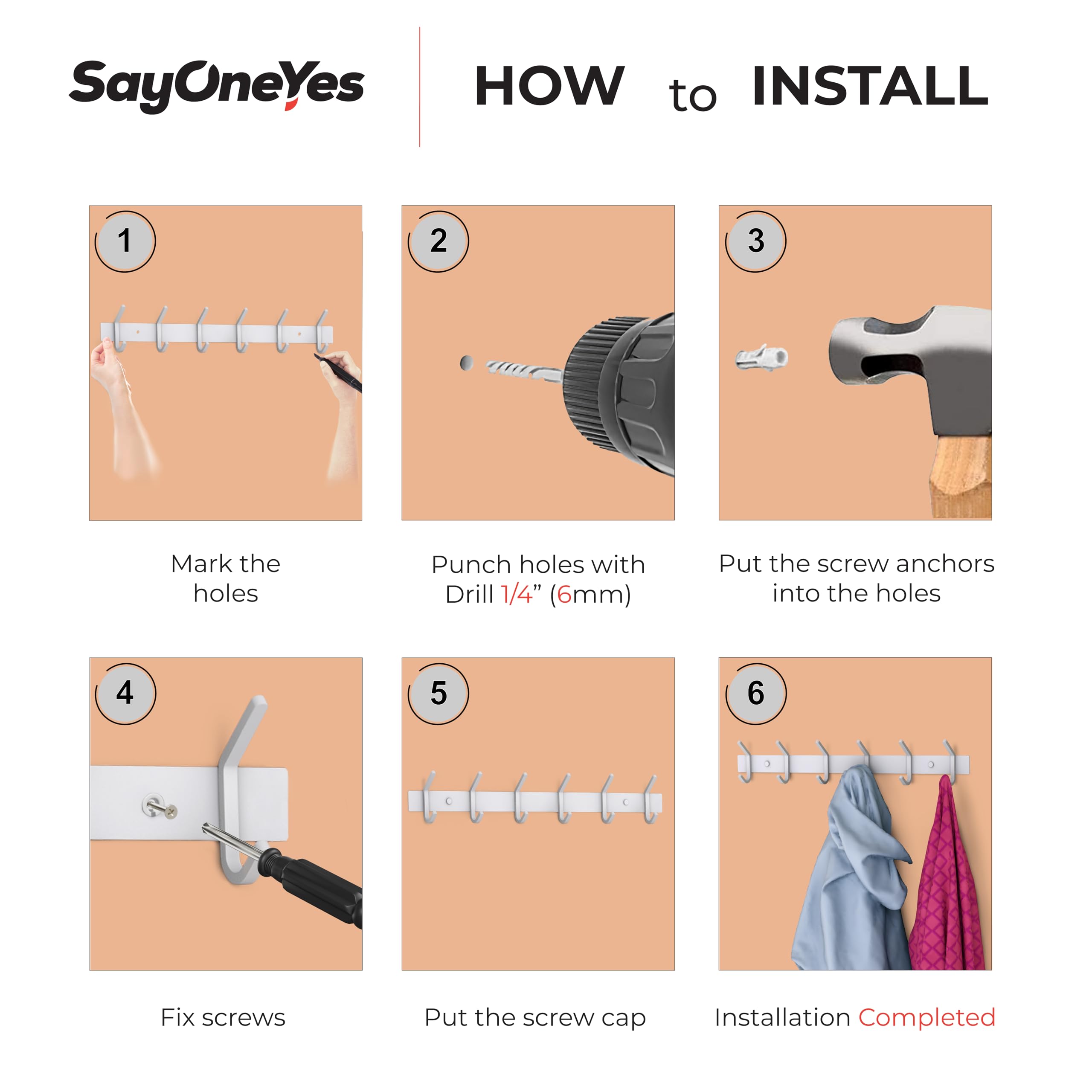 SayOneYes

HOW to INSTALL

1

Mark the holes

2

Punch holes with Drill 1/4” (6mm)

3

Put the screw anchors into the holes

4

Fix screws

5

Put the screw cap

6

Installation Completed