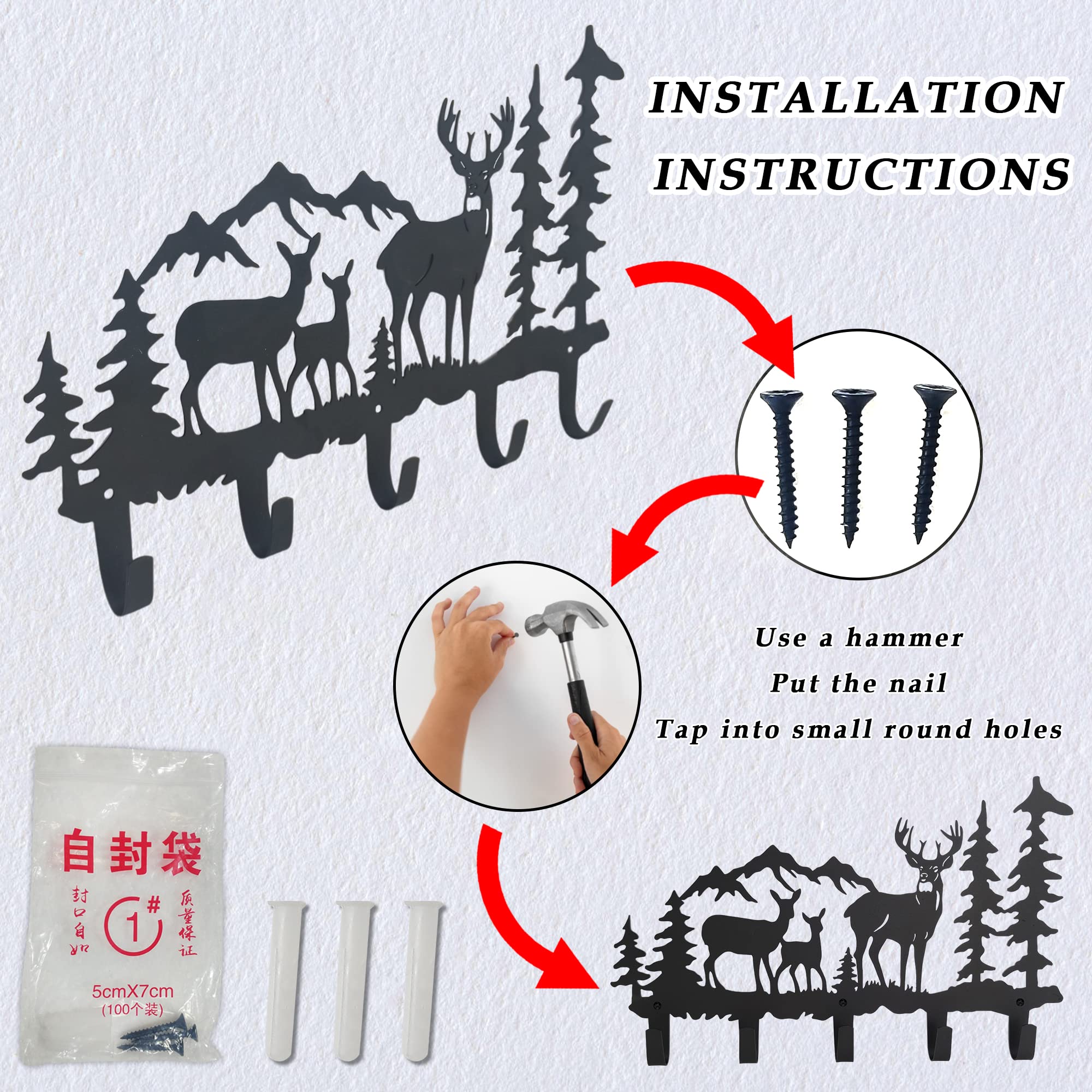 INSTALLATION INSTRUCTIONS

Use a hammer
Put the nail
Tap into small round holes

自封袋
封口自如
1#
质量保证
5cmX7cm
(100个装)