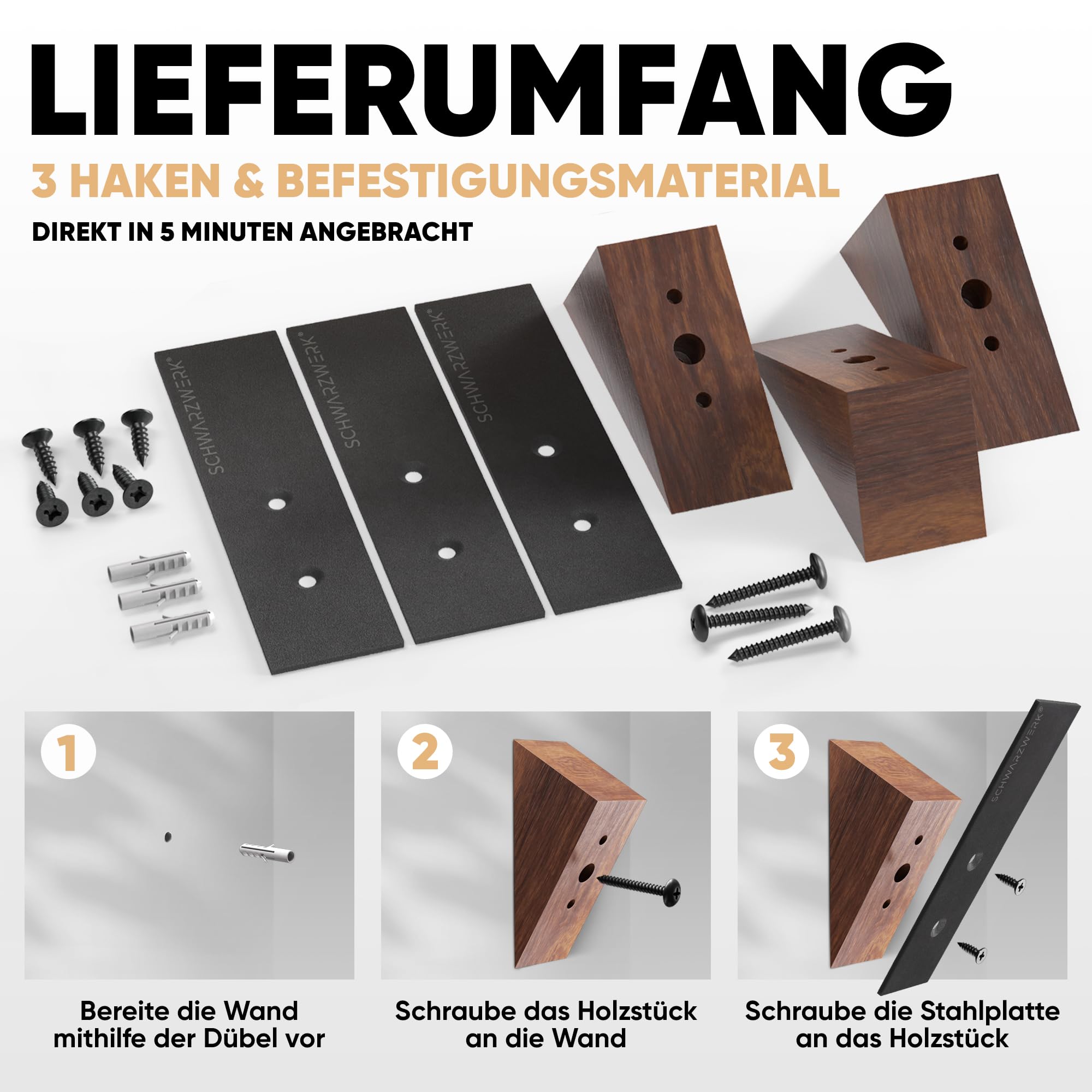 LIEFERUMFANG

3 HAKEN & BEFESTIGUNGSMATERIAL

DIREKT IN 5 MINUTEN ANGEBRACHT

SCHWARZWERK®

SCHWARZWERK®

SCHWARZWERK®

1

Bereite die Wand mithilfe der Dübel vor

2

Schraube das Holzstück an die Wand

3

SCHWARZWERK®

Schraube die Stahlplatte an das Holzstück