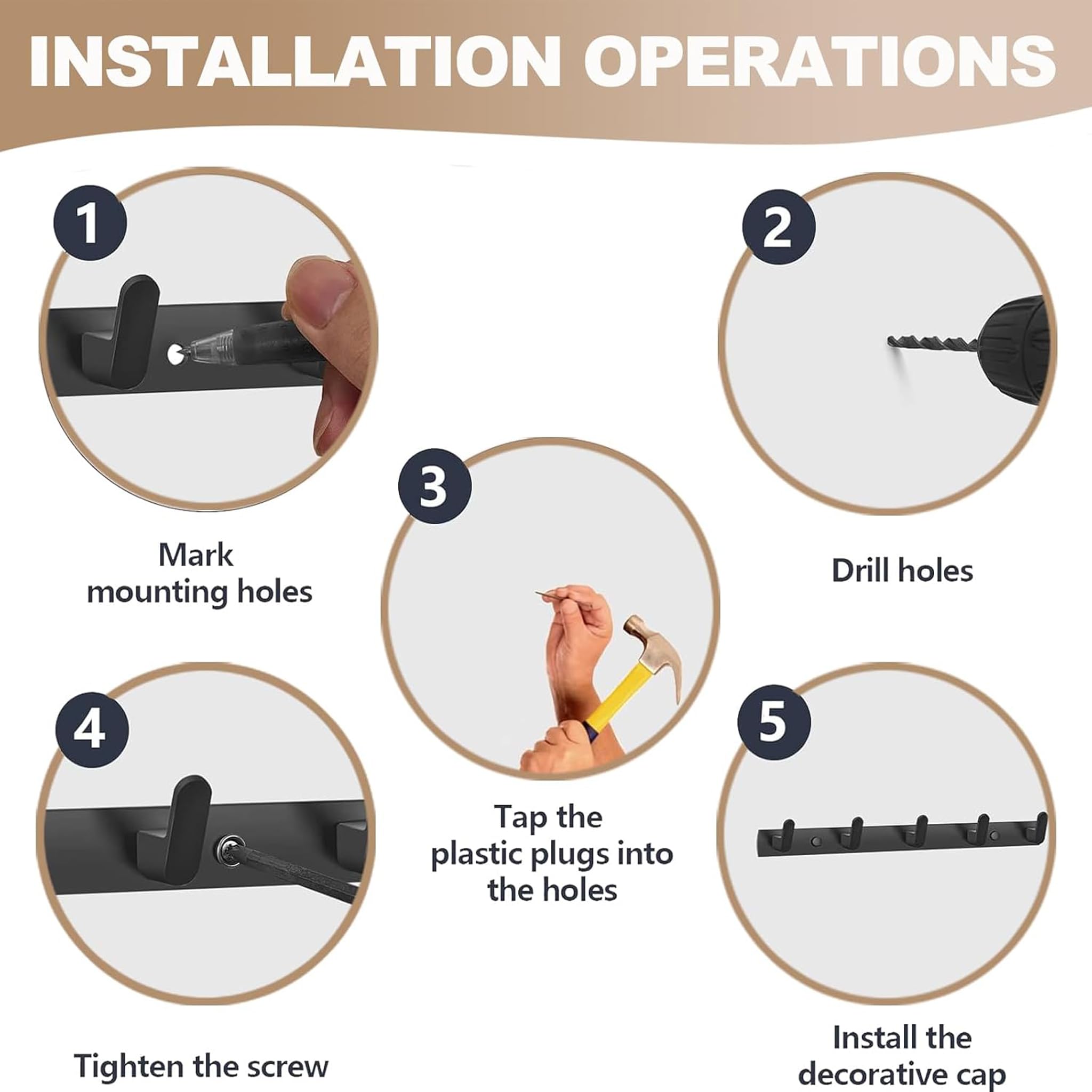 INSTALLATION OPERATIONS

1

Mark mounting holes

2

Drill holes

3

Tap the plastic plugs into the holes

4

Tighten the screw

5

Install the decorative cap