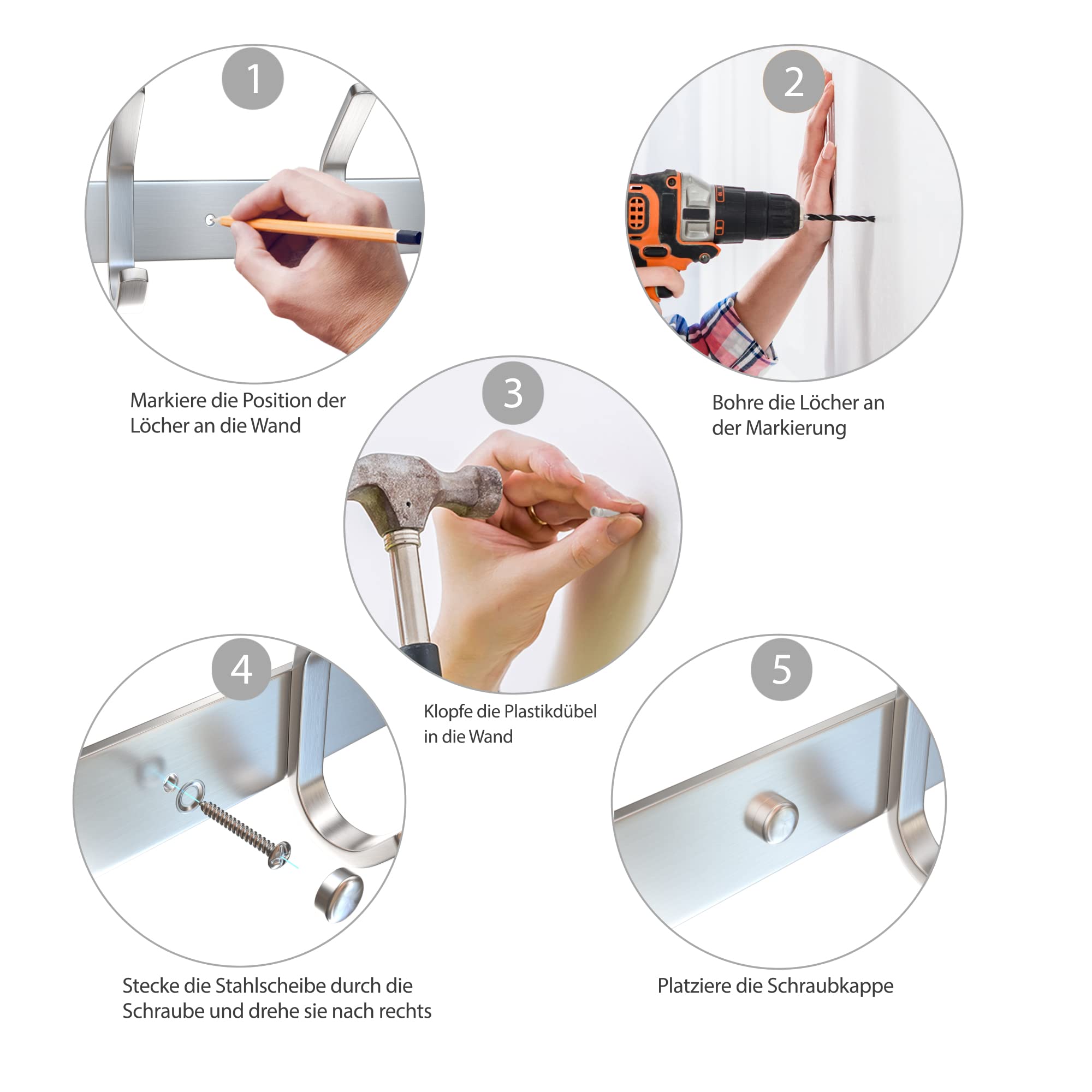 1

Markiere die Position der Löcher an die Wand

2

Bohre die Löcher an der Markierung

3

Klopfe die Plastikdübel in die Wand

4

Stecke die Stahlscheibe durch die Schraube und drehe sie nach rechts

5

Platziere die Schraubkappe