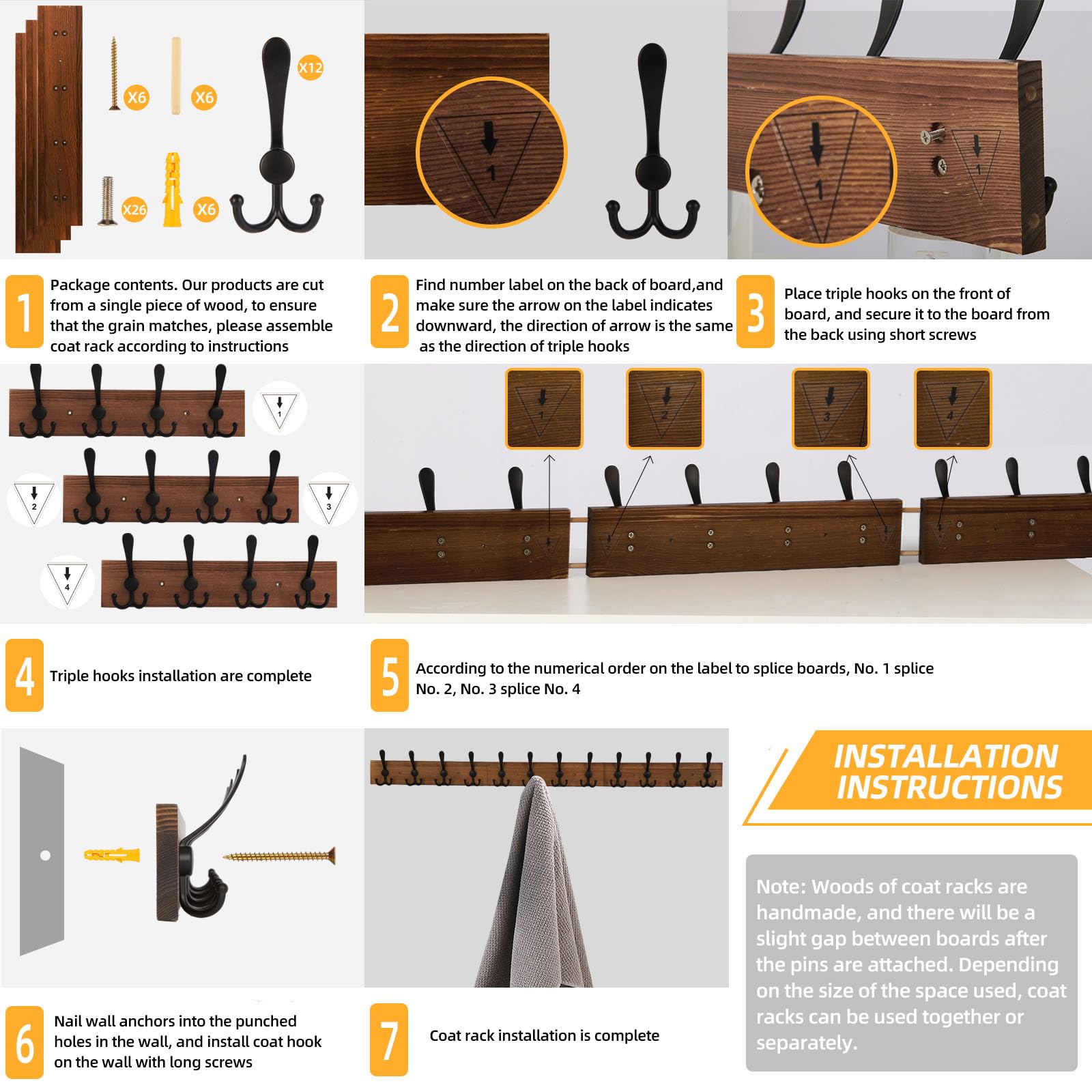 X6 X6 X12
X26 X6

1

1

1

1 Package contents. Our products are cut from a single piece of wood, to ensure that the grain matches, please assemble coat rack according to instructions

2 Find number label on the back of board,and make sure the arrow on the label indicates downward, the direction of arrow is the same as the direction of triple hooks

3 Place triple hooks on the front of board, and secure it to the board from the back using short screws

1
2
3
4

1 2 3 4

4 Triple hooks installation are complete

5 According to the numerical order on the label to splice boards, No. 1 splice No. 2, No. 3 splice No. 4

INSTALLATION INSTRUCTIONS

Note: Woods of coat racks are handmade, and there will be a slight gap between boards after the pins are attached. Depending on the size of the space used, coat racks can be used together or separately.

6 Nail wall anchors into the punched holes in the wall, and install coat hook on the wall with long screws

7 Coat rack installation is complete