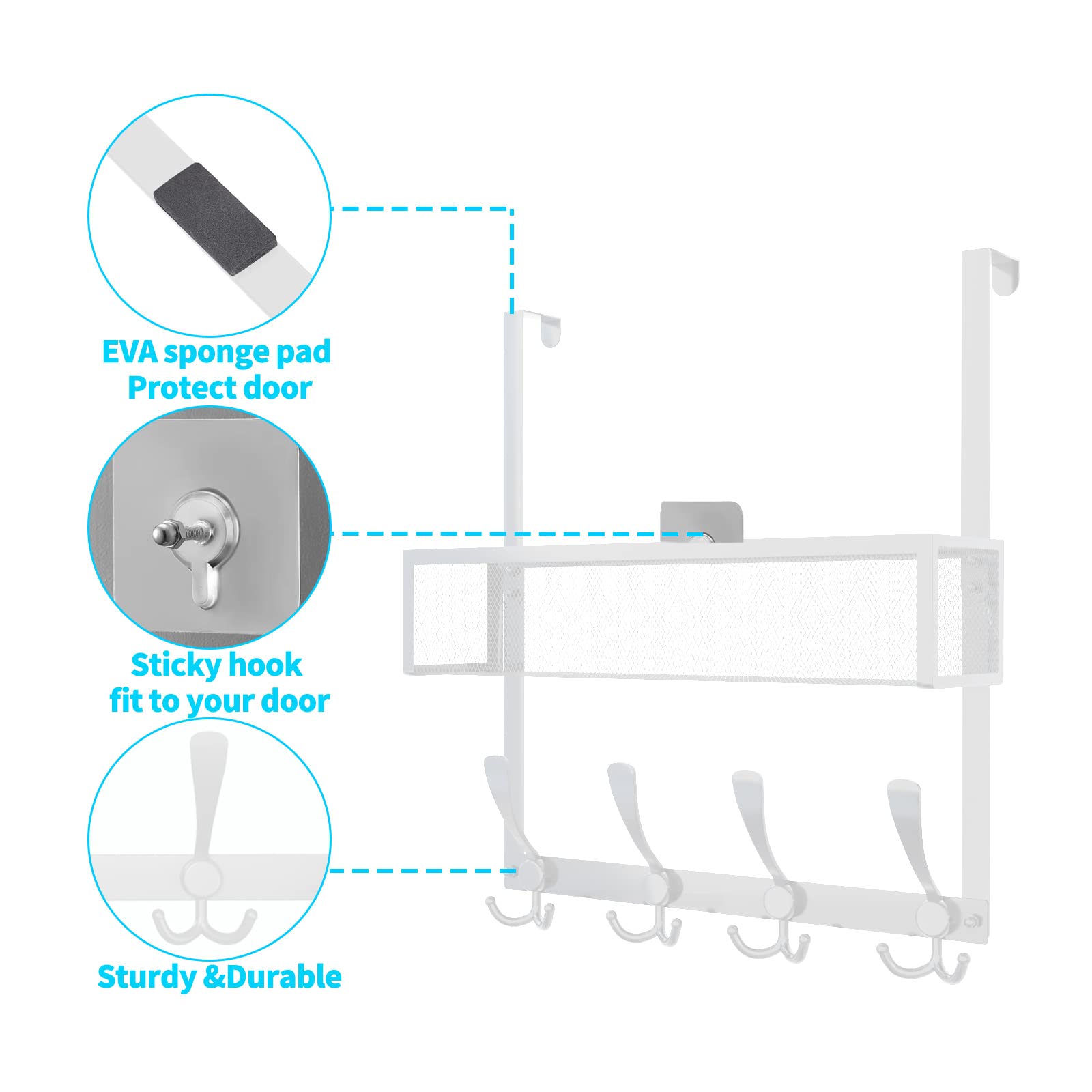 EVA sponge pad
Protect door

Sticky hook
fit to your door

Sturdy &Durable