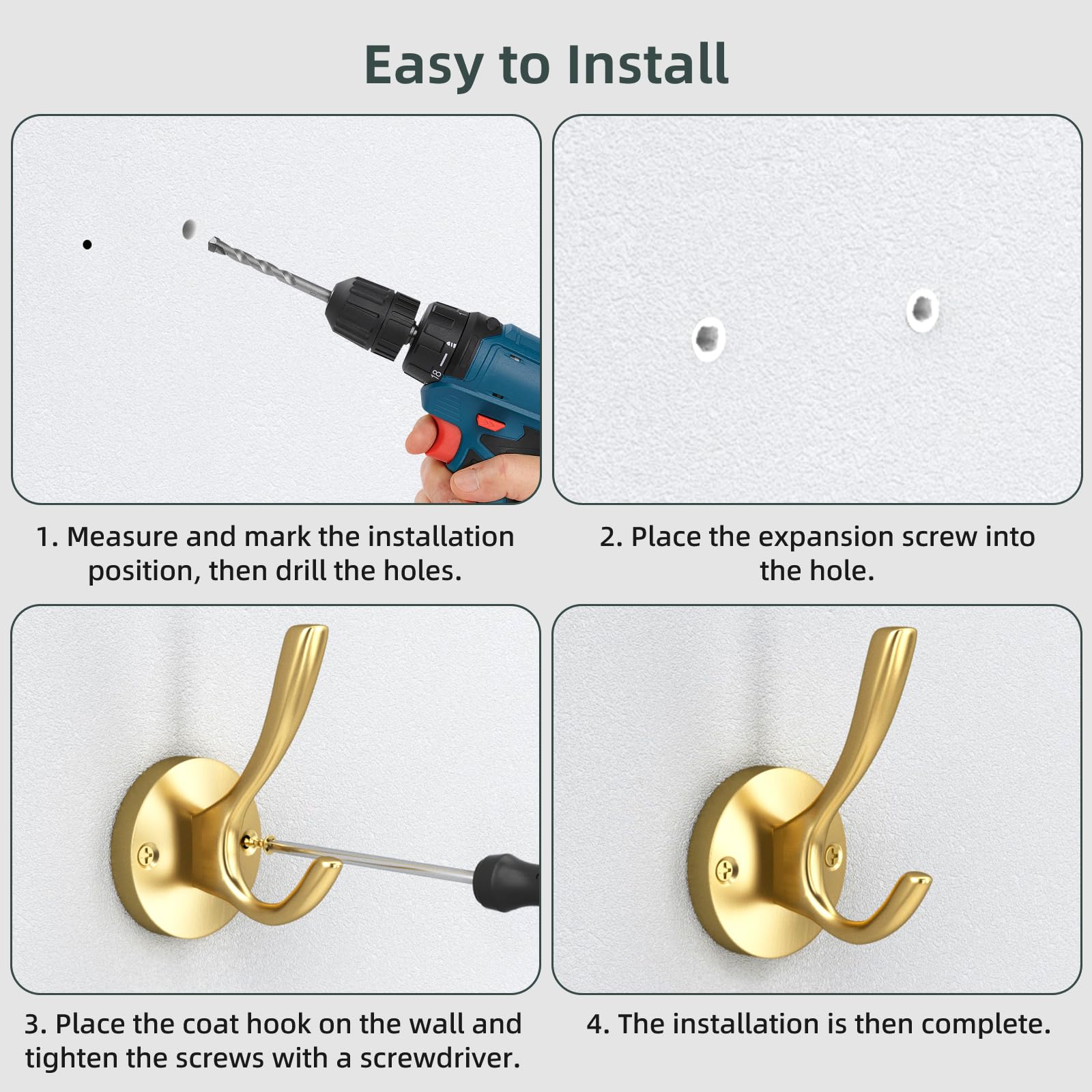 Easy to Install

18

1. Measure and mark the installation position, then drill the holes.

2. Place the expansion screw into the hole.

3. Place the coat hook on the wall and tighten the screws with a screwdriver.

4. The installation is then complete.