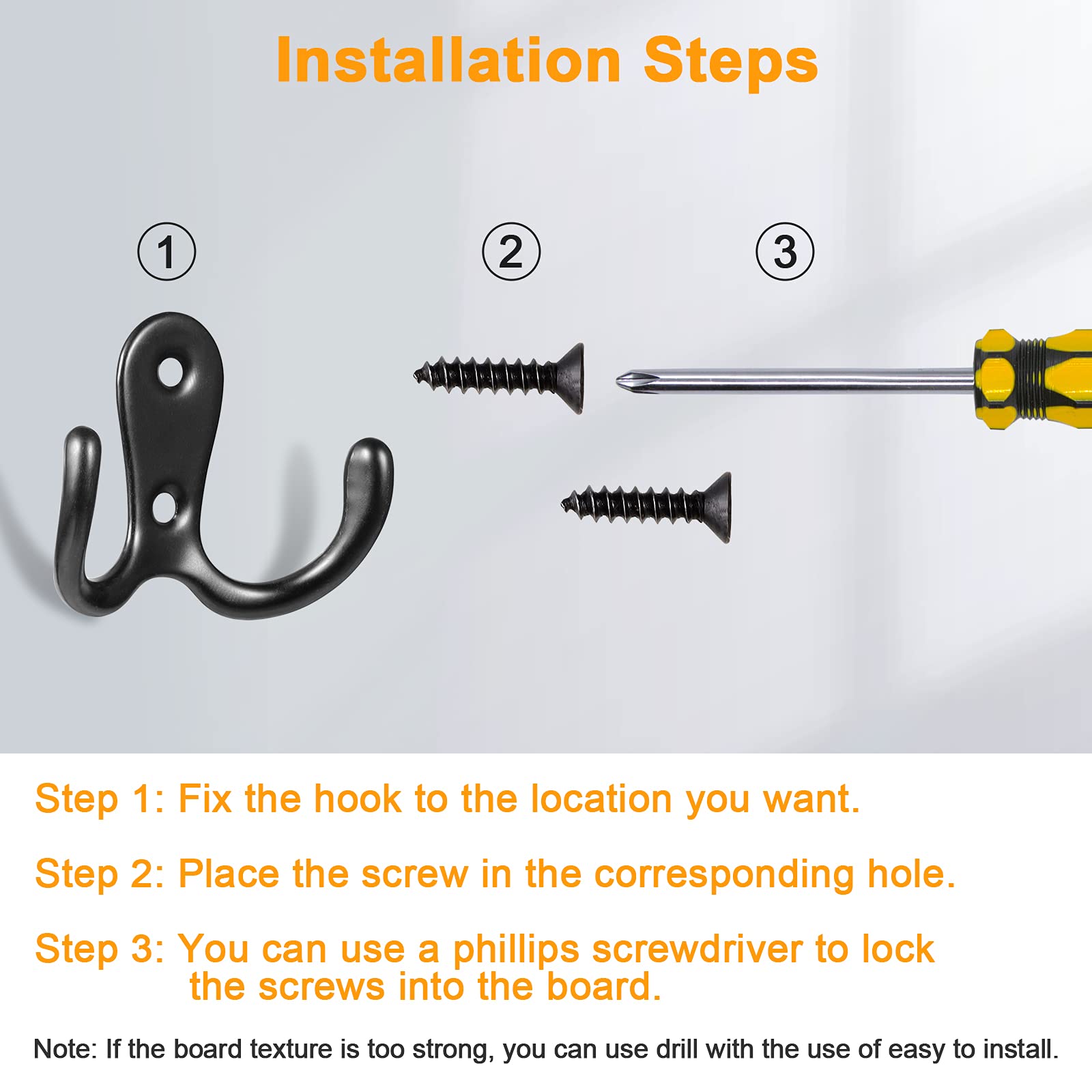 Installation Steps

①

②

③

Step 1: Fix the hook to the location you want.

Step 2: Place the screw in the corresponding hole.

Step 3: You can use a phillips screwdriver to lock the screws into the board.

Note: If the board texture is too strong, you can use drill with the use of easy to install.